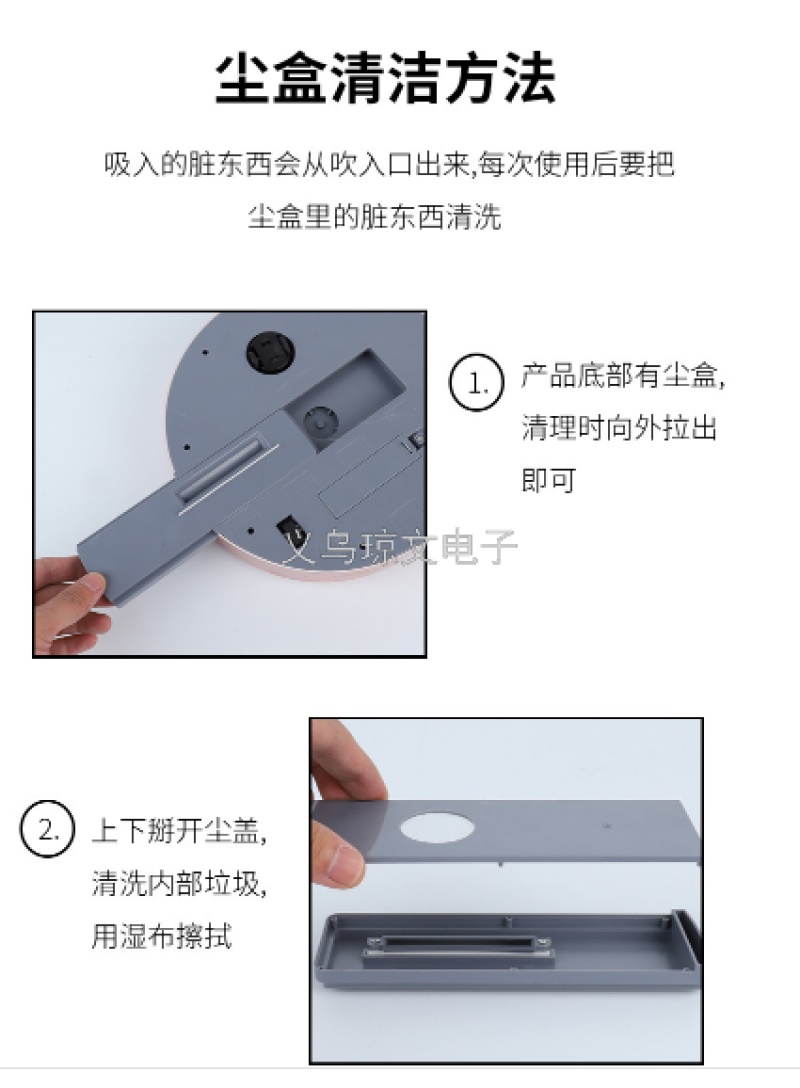 尘盒清洁方法

吸入的脏东西会从吹入口出来,每次使用后要把尘盒里的脏东西清洗

1. 产品底部有尘盒,清理时向外拉出即可

义乌琼文电子

2. 上下掰开尘盖,清洗内部垃圾,用湿布擦拭