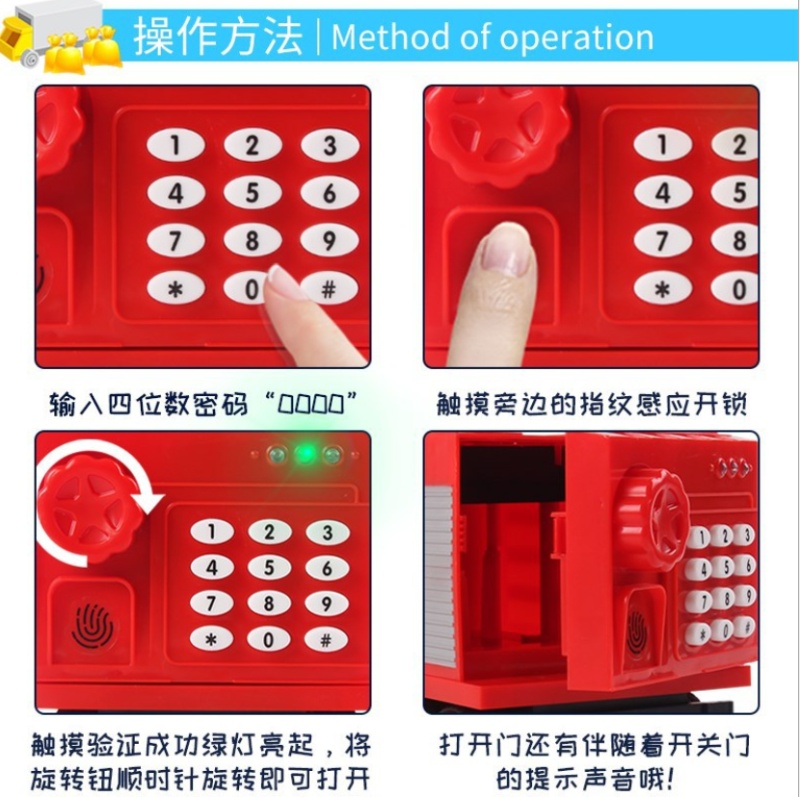 操作方法 | Method of operation

1 2 3
4 5 6
7 8 9
* 0 #

1 2
4 5
7 8
* 0

输入四位数密码“0000”

触摸旁边的指纹感应开锁

1 2 3
4 5 6
7 8 9
* 0 #

1 2 3
4 5 6
7 8 9
* 0 #

触摸验证成功绿灯亮起，将旋转钮顺时针旋转即可打开

打开门还有伴随着开关门的提示声音哦!