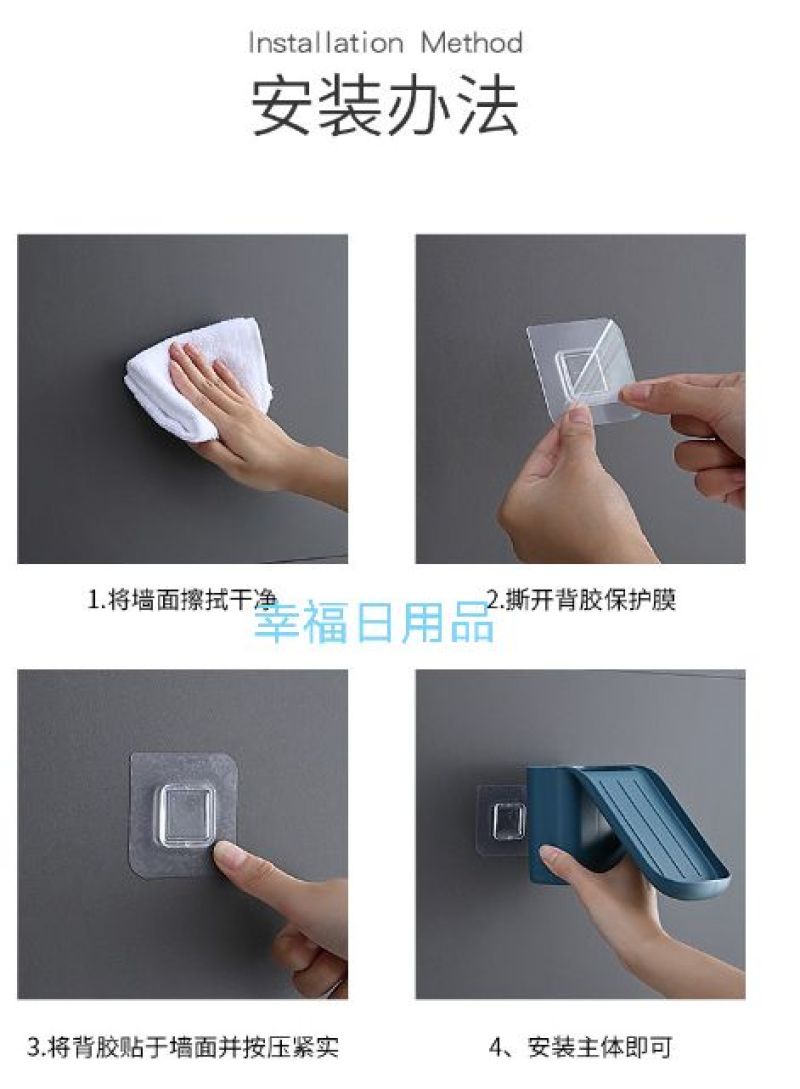 Installation Method
安装办法

1.将墙面擦拭干净

2.撕开背胶保护膜

幸福日用品

3.将背胶贴于墙面并按压紧实

4、安装主体即可