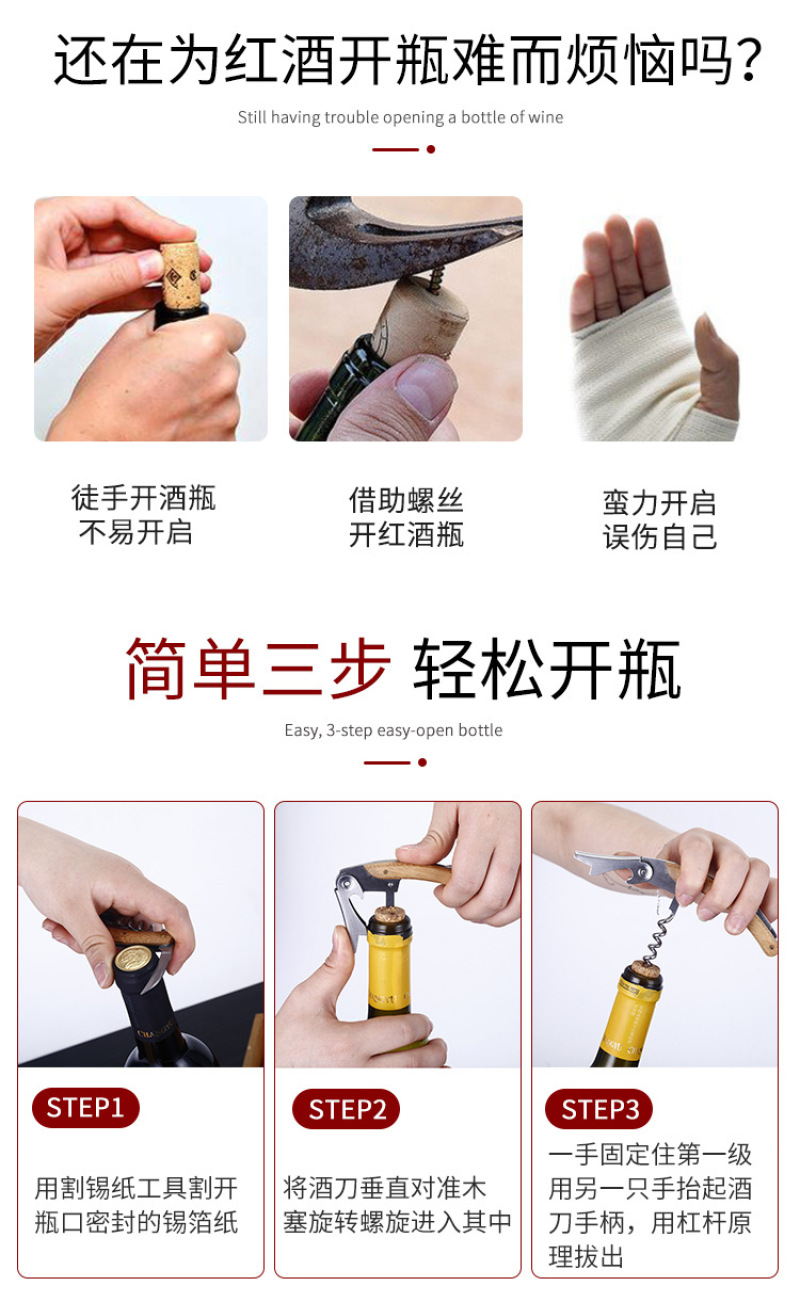 还在为红酒开瓶难而烦恼吗?

Still having trouble opening a bottle of wine

徒手开酒瓶
不易开启

借助螺丝
开红酒瓶

蛮力开启
误伤自己

简单三步 轻松开瓶

Easy, 3-step easy-open bottle

STEP1

用割锡纸工具割开瓶口密封的锡箔纸

STEP2

将酒刀垂直对准木塞旋转螺旋进入其中

STEP3

一手固定住第一级用另一只手抬起酒刀手柄，用杠杆原理拔出