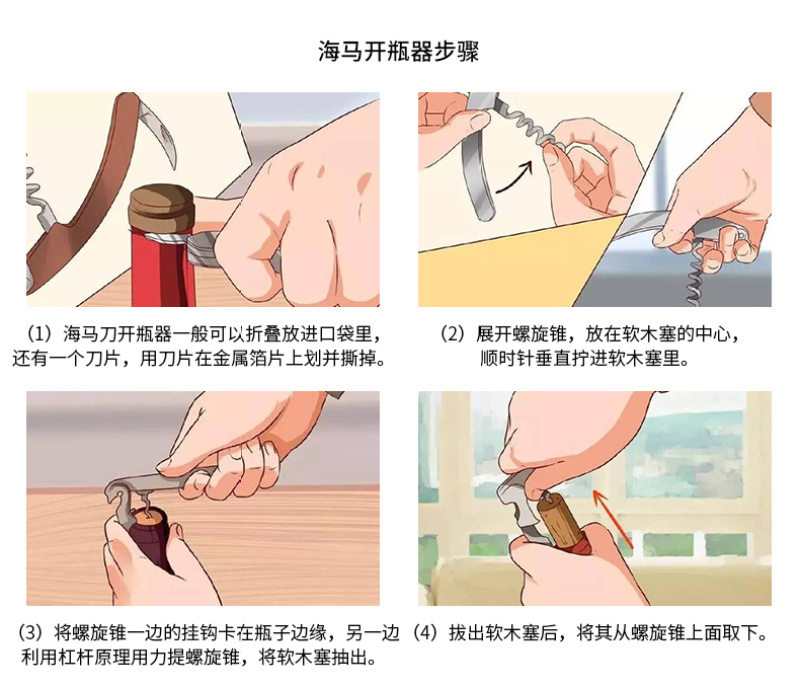 海马开瓶器步骤

（1）海马刀开瓶器一般可以折叠放进口袋里，还有一个刀片，用刀片在金属箔片上划并撕掉。

（2）展开螺旋锥，放在软木塞的中心，顺时针垂直拧进软木塞里。

（3）将螺旋锥一边的挂钩卡在瓶子边缘，另一边利用杠杆原理用力提螺旋锥，将软木塞抽出。

（4）拔出软木塞后，将其从螺旋锥上面取下。