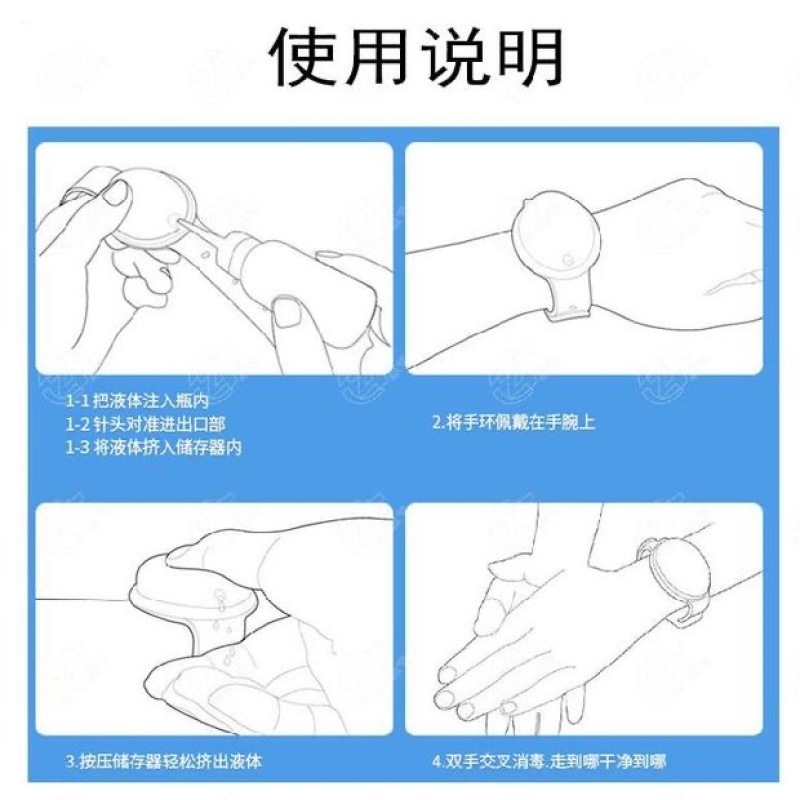 使用说明

1-1 把液体注入瓶内
1-2 针头对准进出口部
1-3 将液体挤入储存器内

2.将手环佩戴在手腕上

3.按压储存器轻松挤出液体

4.双手交叉消毒.走到哪干净到哪