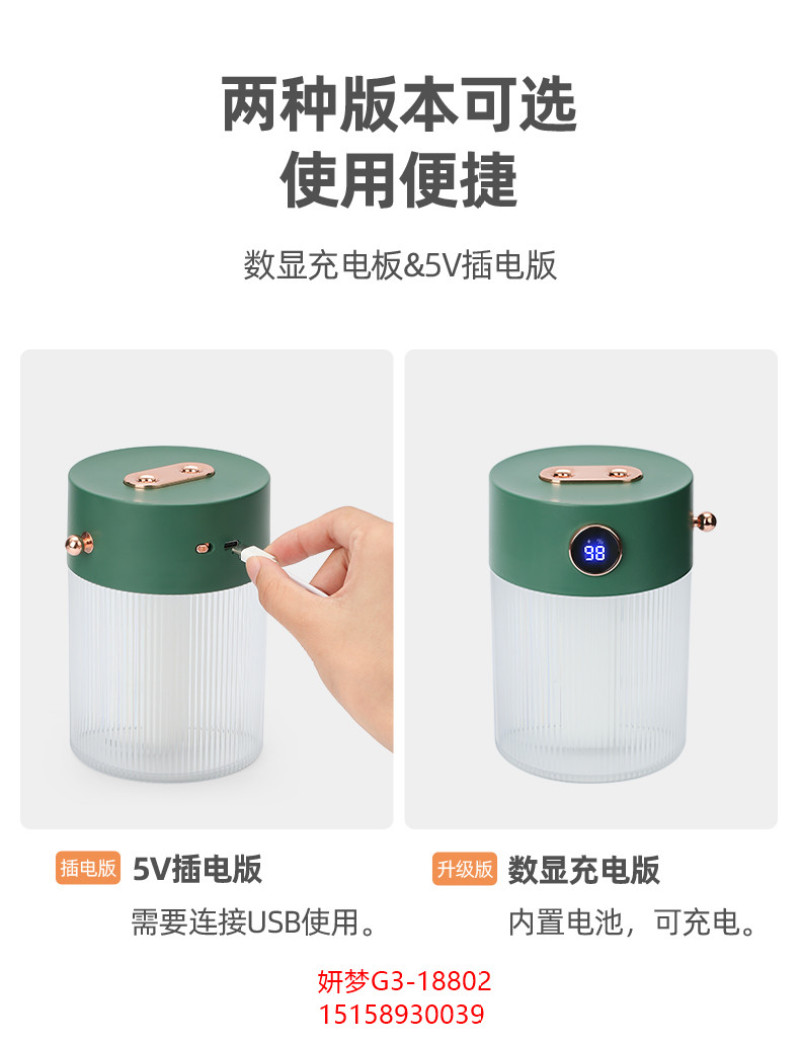 两种版本可选
使用便捷

数显充电板&5V插电版

98

插电版 5V插电版
需要连接USB使用。

升级版 数显充电版
内置电池，可充电。

妍梦G3-18802
15158930039