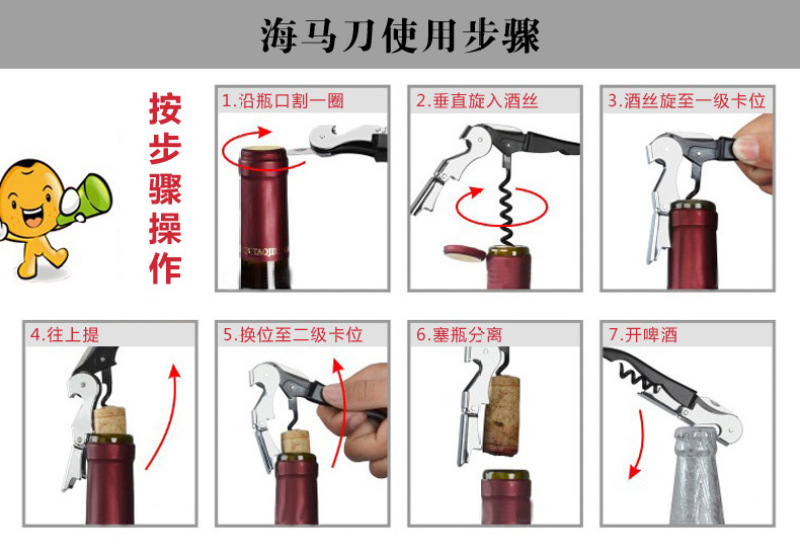 海马刀使用步骤

按步骤操作

1.沿瓶口割一圈

2.垂直旋入酒丝

3.酒丝旋至一级卡位

4.往上提

5.换位至二级卡位

6.塞瓶分离

7.开啤酒