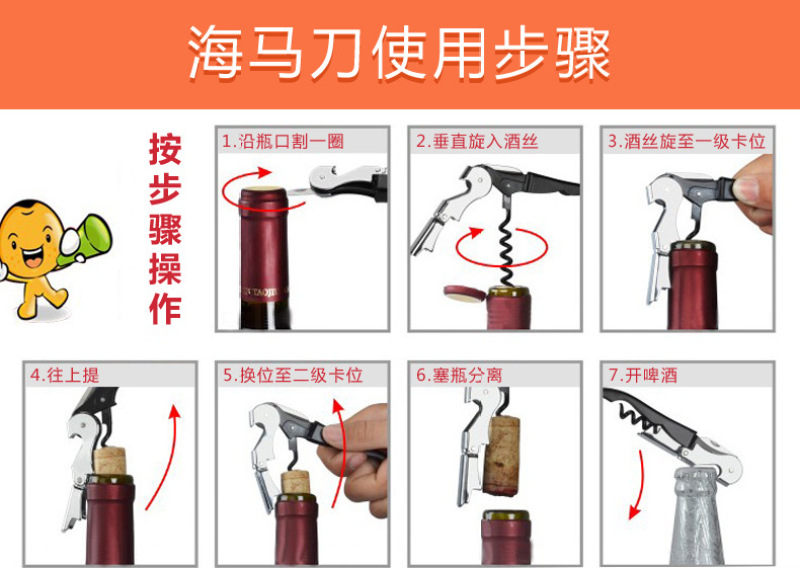 海马刀使用步骤

按步骤操作

1.沿瓶口割一圈

2.垂直旋入酒丝

3.酒丝旋至一级卡位

4.往上提

5.换位至二级卡位

6.塞瓶分离

7.开啤酒