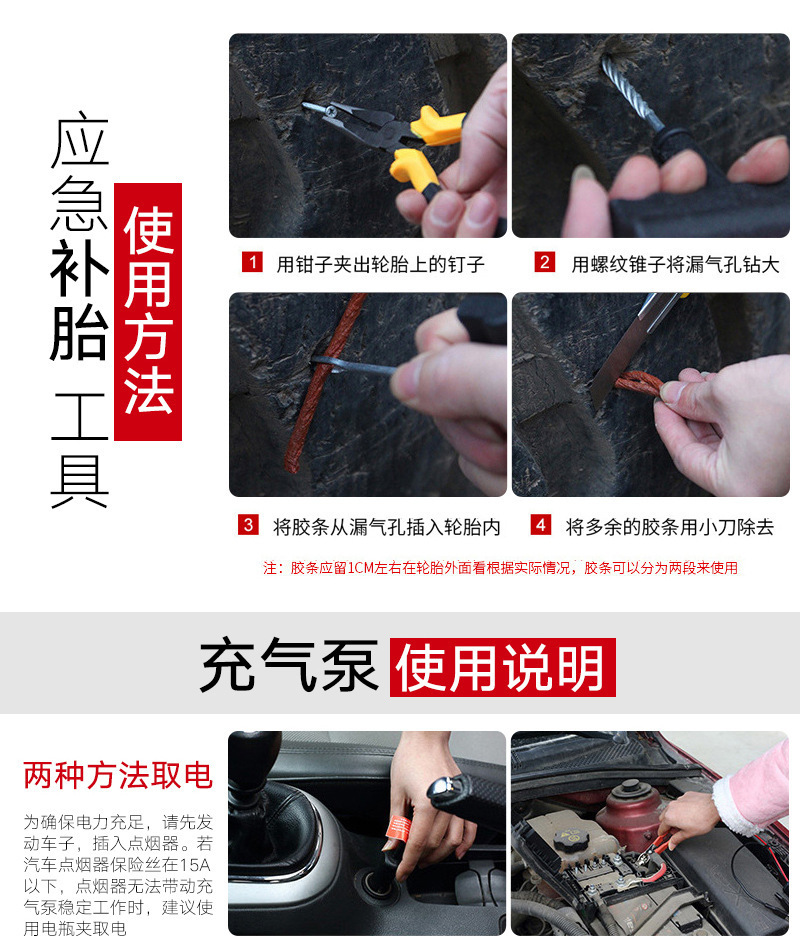 应急补胎工具

使用方法

1 用钳子夹出轮胎上的钉子

2 用螺纹锥子将漏气孔钻大

3 将胶条从漏气孔插入轮胎内

4 将多余的胶条用小刀除去

注：胶条应留1CM左右在轮胎外面看根据实际情况，胶条可以分为两段来使用

充气泵 使用说明

两种方法取电

为确保电力充足，请先发动车子，插入点烟器。若汽车点烟器保险丝在15A以下，点烟器无法带动充气泵稳定工作时，建议使用电瓶夹取电