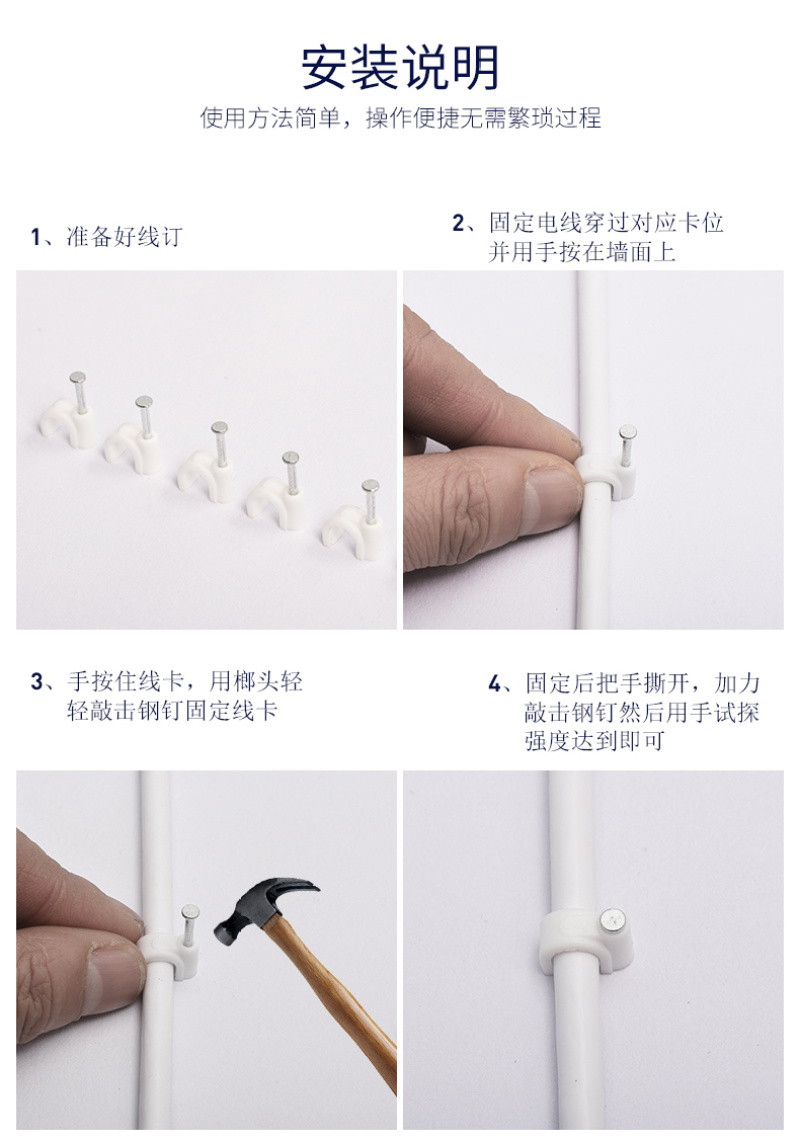 安装说明

使用方法简单，操作便捷无需繁琐过程

1、准备好线订

2、固定电线穿过对应卡位并用手按在墙面上

3、手按住线卡，用榔头轻轻敲击钢钉固定线卡

4、固定后把手撕开，加力敲击钢钉然后用手试探强度达到即可