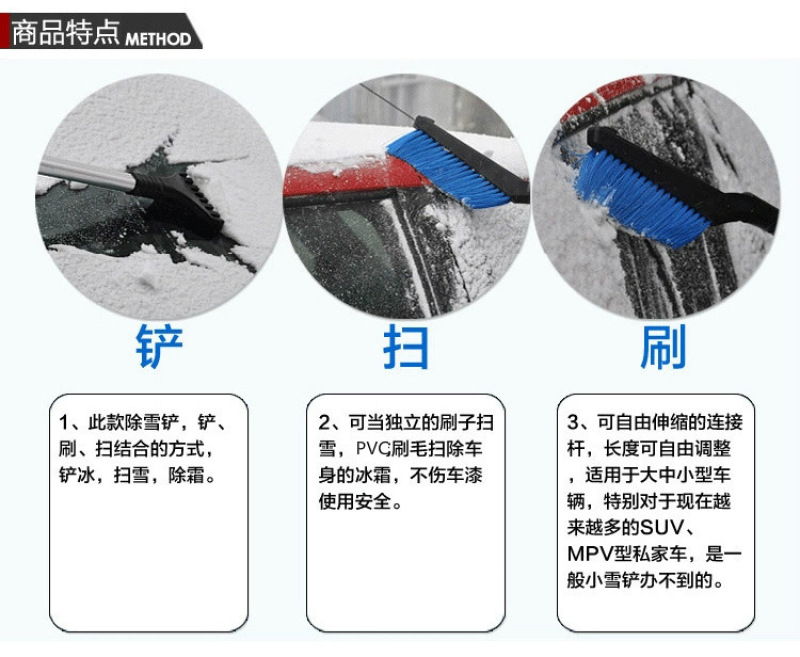 商品特点 METHOD

铲

扫

刷

1、此款除雪铲，铲、刷、扫结合的方式，铲冰，扫雪，除霜。

2、可当独立的刷子扫雪，PVC刷毛扫除车身的冰霜，不伤车漆使用安全。

3、可自由伸缩的连接杆，长度可自由调整，适用于大中小型车辆，特别对于现在越来越多的SUV、MPV型私家车，是一般小雪铲办不到的。