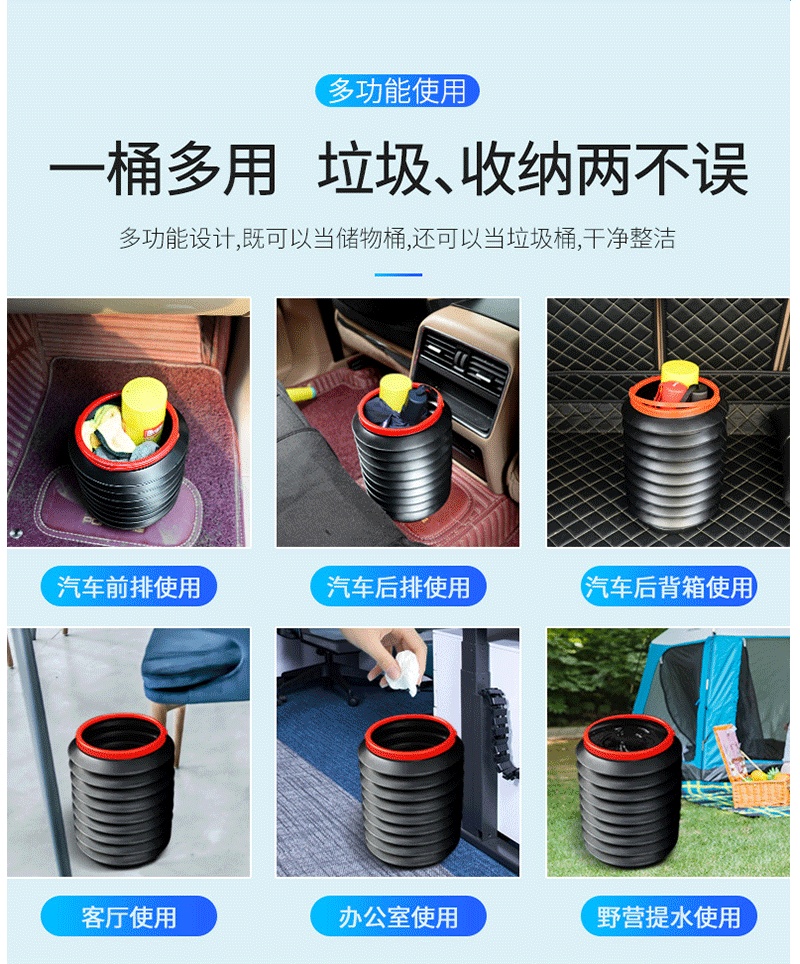 多功能使用

一桶多用 垃圾、收纳两不误

多功能设计,既可以当储物桶,还可以当垃圾桶,干净整洁

汽车前排使用

汽车后排使用

汽车后背箱使用

客厅使用

办公室使用

野营提水使用