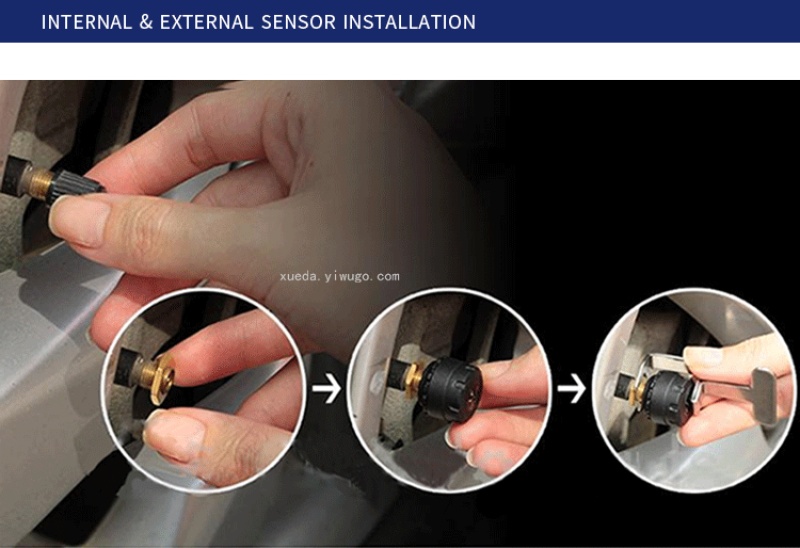 INTERNAL & EXTERNAL SENSOR INSTALLATION

xueda.yiwugo.com