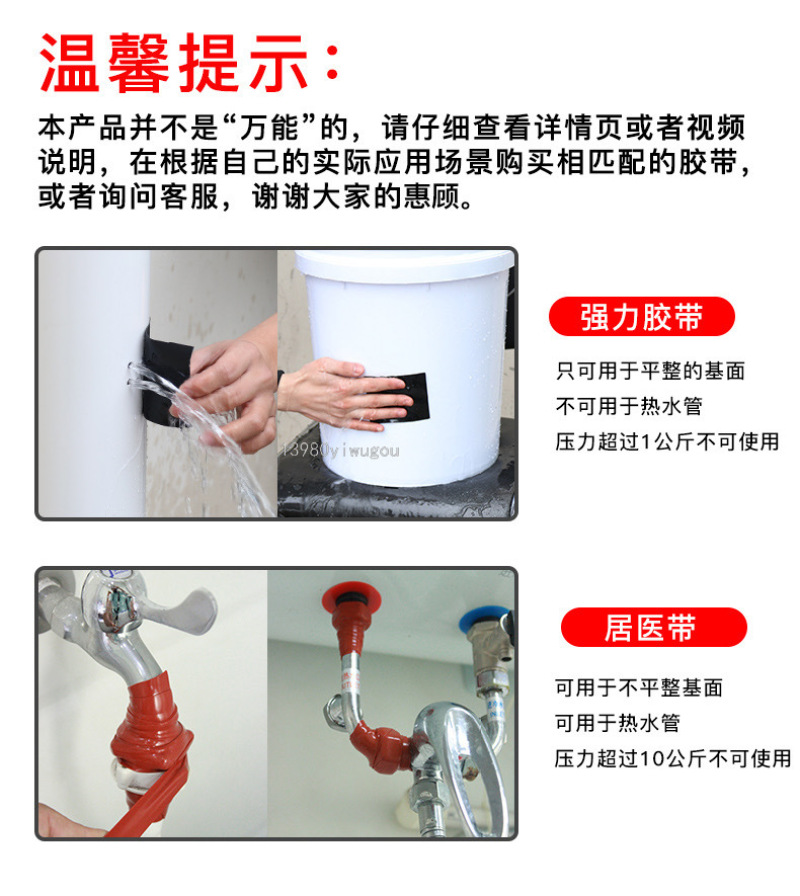 温馨提示：

本产品并不是“万能”的，请仔细查看详情页或者视频说明，在根据自己的实际应用场景购买相匹配的胶带，或者询问客服，谢谢大家的惠顾。

13980yiwugou

强力胶带

只可用于平整的基面
不可用于热水管
压力超过1公斤不可使用

居医带

可用于不平整基面
可用于热水管
压力超过10公斤不可使用