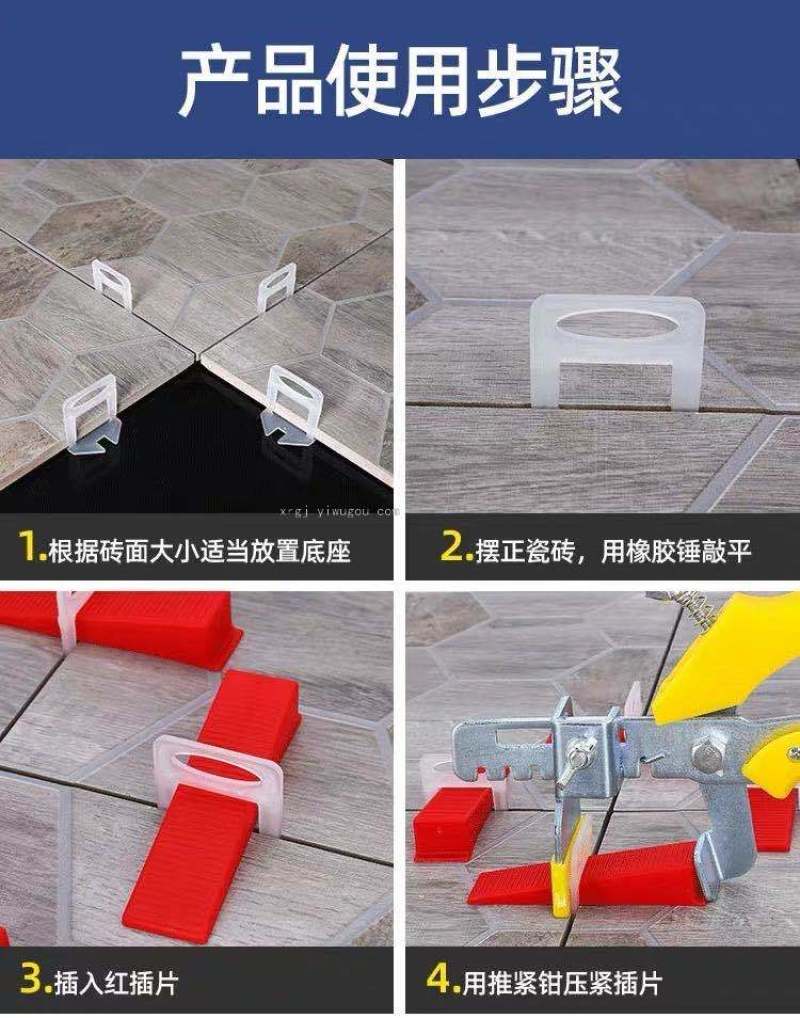 产品使用步骤

xrgj.yiwugou.com

1.根据砖面大小适当放置底座

2.摆正瓷砖，用橡胶锤敲平

3.插入红插片

4.用推紧钳压紧插片