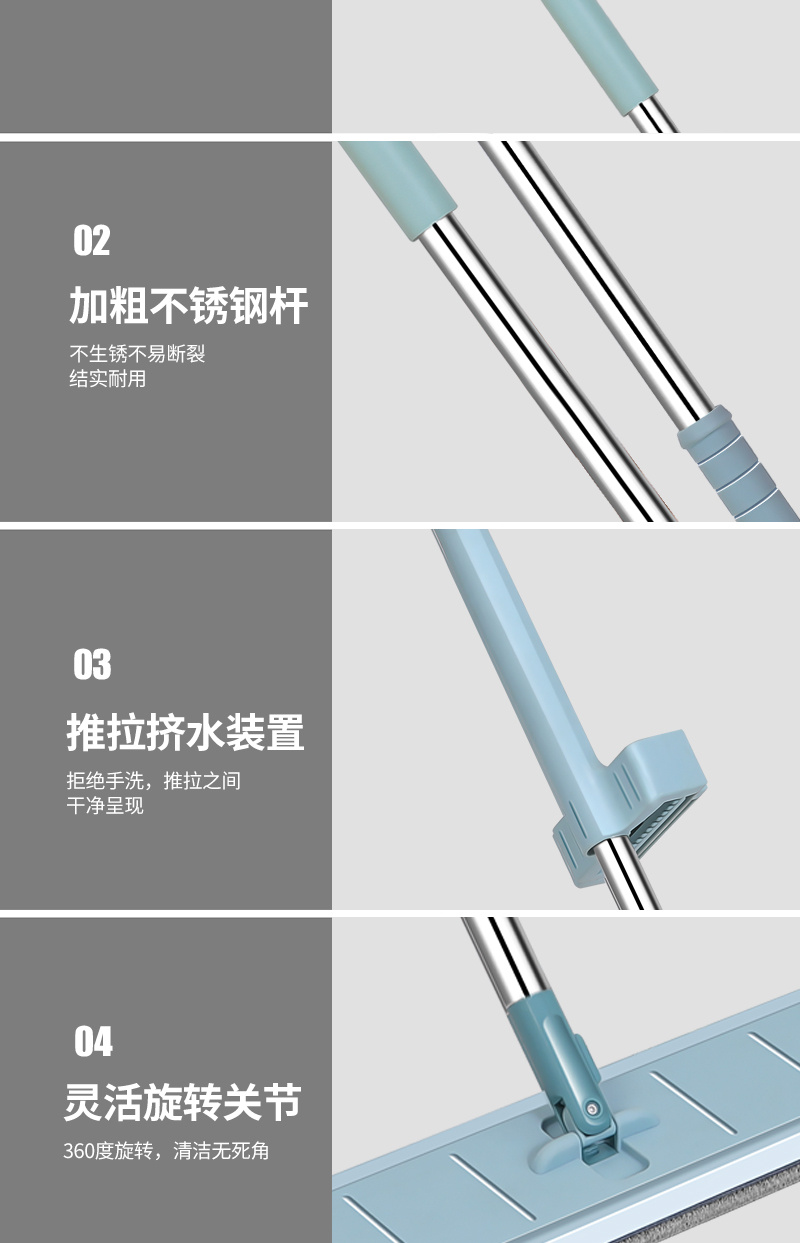 02

加粗不锈钢杆

不生锈不易断裂
结实耐用

03

推拉挤水装置

拒绝手洗，推拉之间
干净呈现

04

灵活旋转关节

360度旋转，清洁无死角