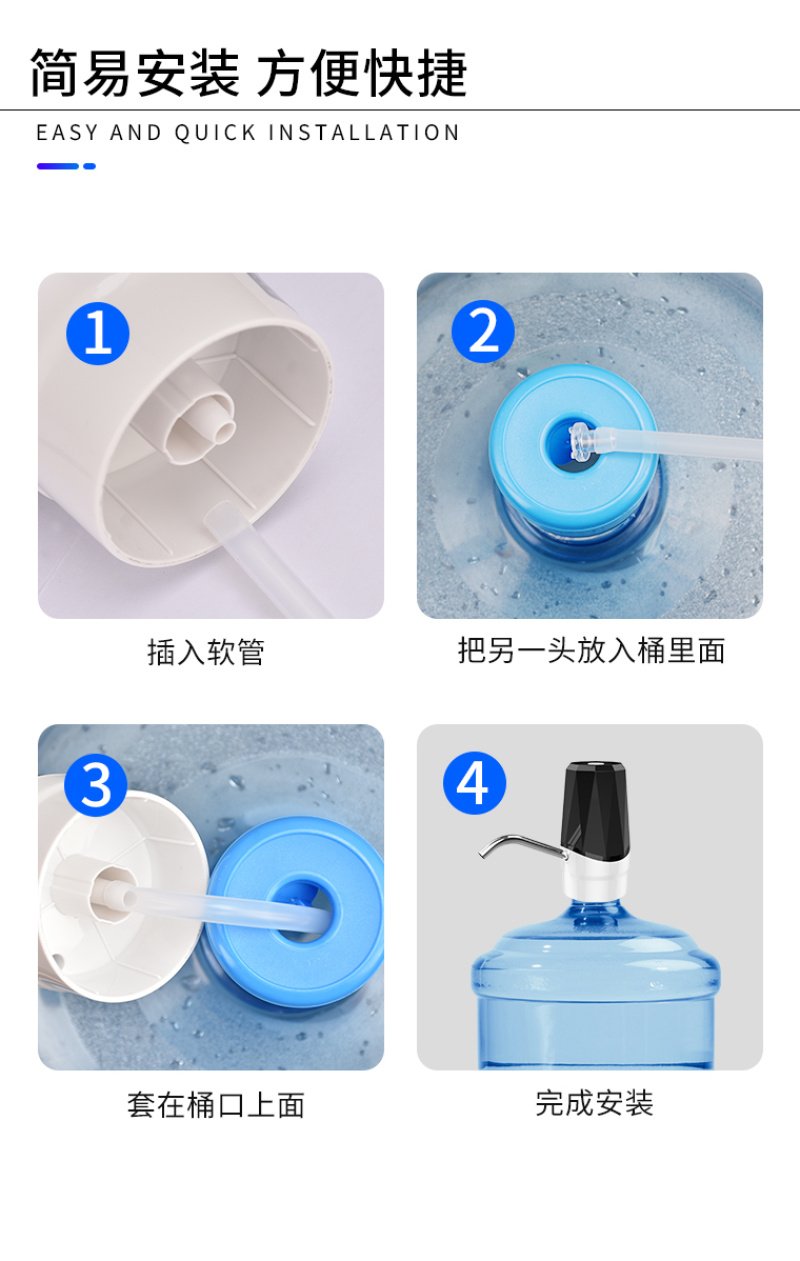 简易安装 方便快捷

EASY AND QUICK INSTALLATION

1

插入软管

2

把另一头放入桶里面

3

套在桶口上面

4

完成安装