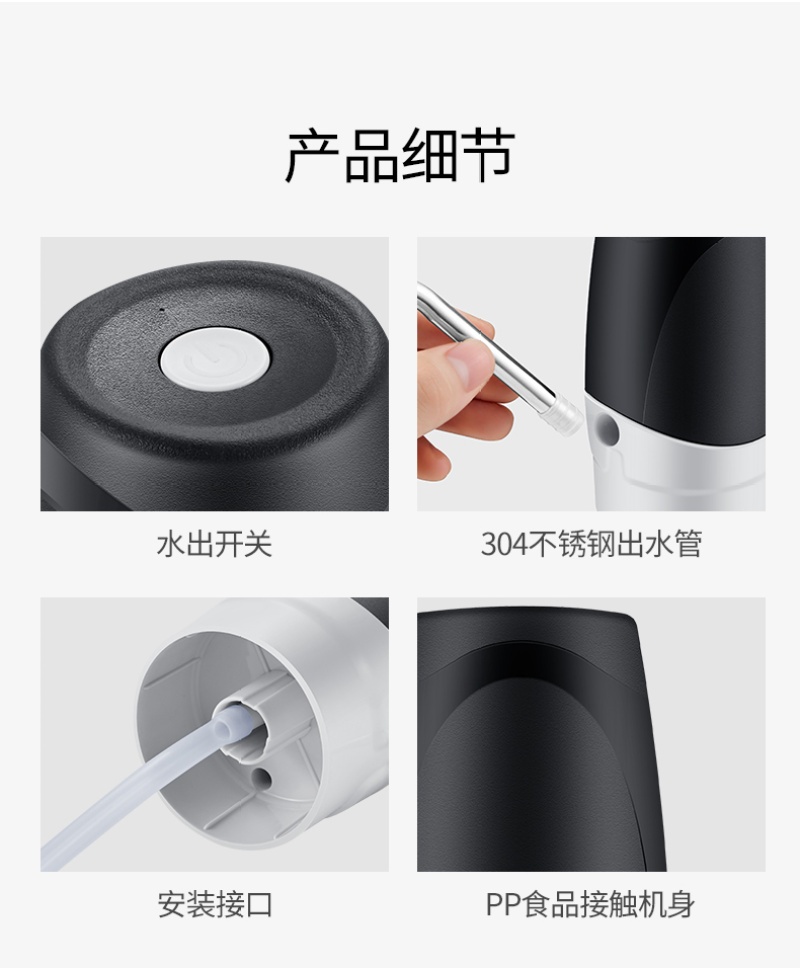 产品细节

水出开关

304不锈钢出水管

安装接口

PP食品接触机身