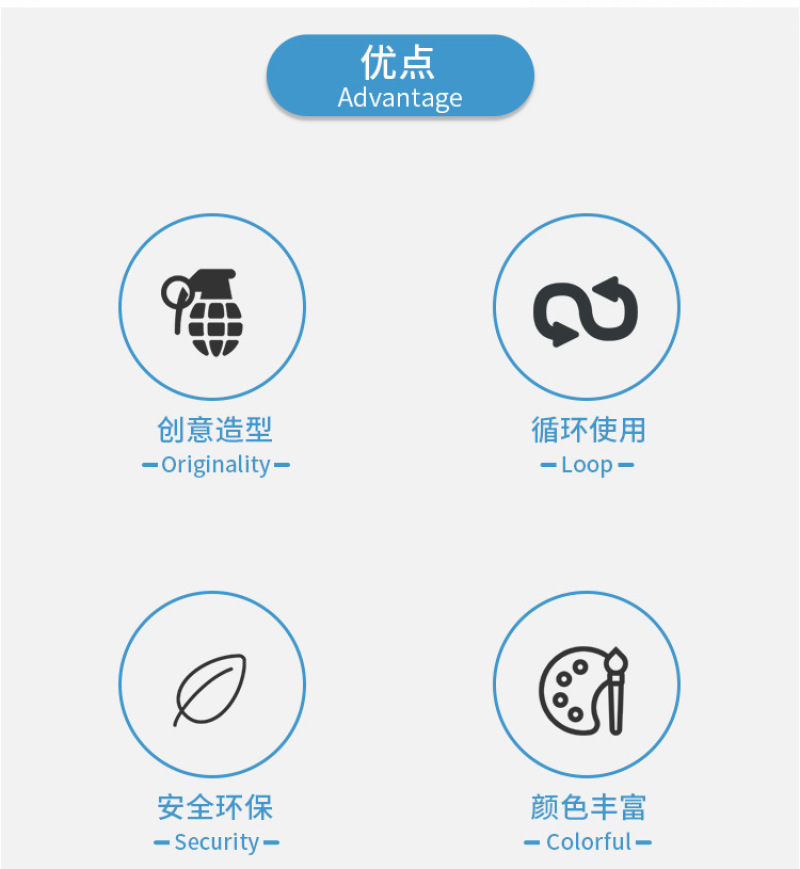 优点
Advantage

创意造型
- Originality -

循环使用
- Loop -

安全环保
- Security -

颜色丰富
- Colorful -