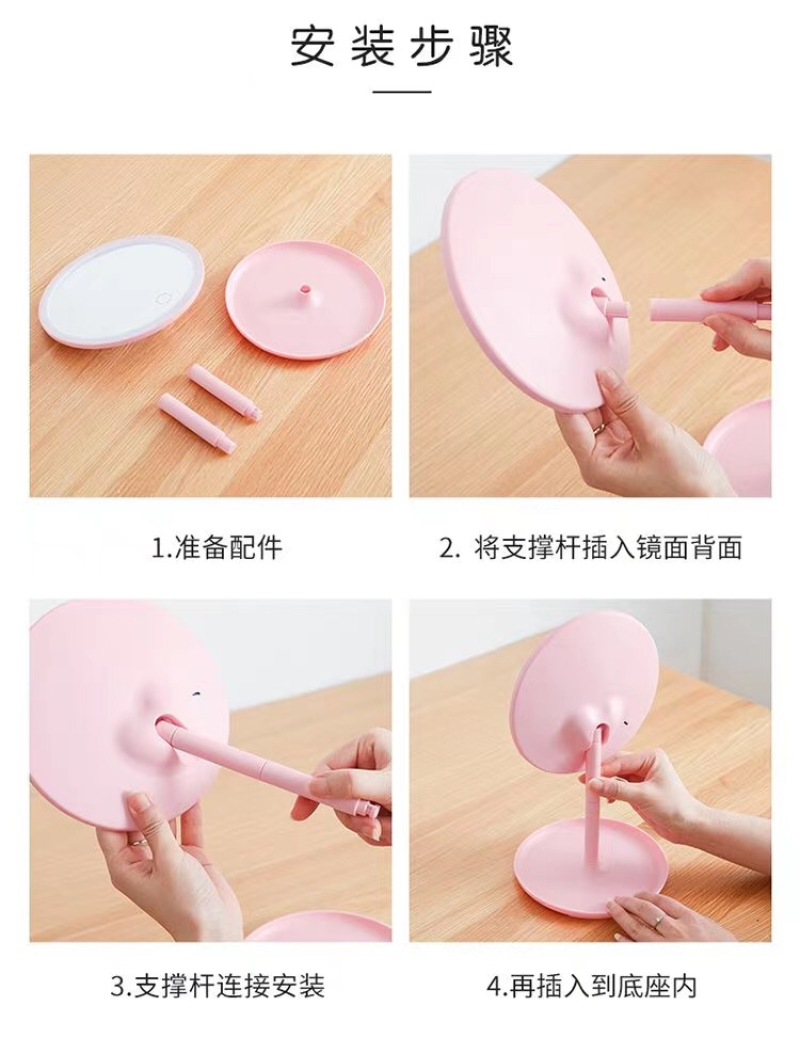 安装步骤

1.准备配件

2. 将支撑杆插入镜面背面

3.支撑杆连接安装

4.再插入到底座内