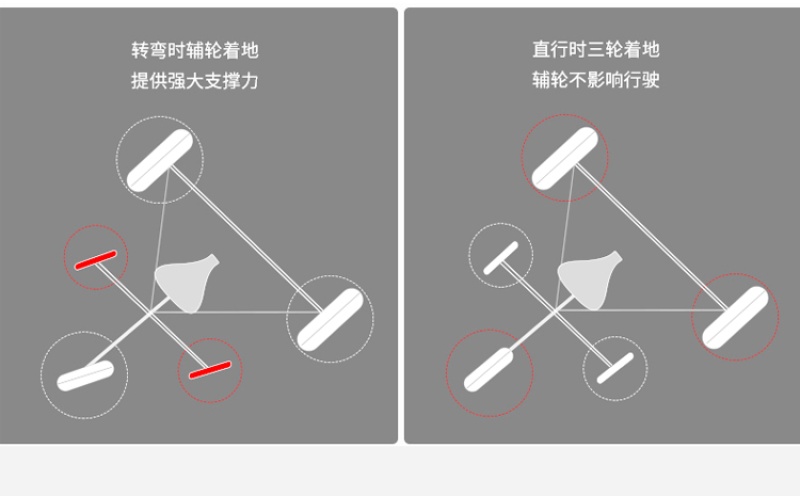 转弯时辅轮着地
提供强大支撑力

直行时三轮着地
辅轮不影响行驶