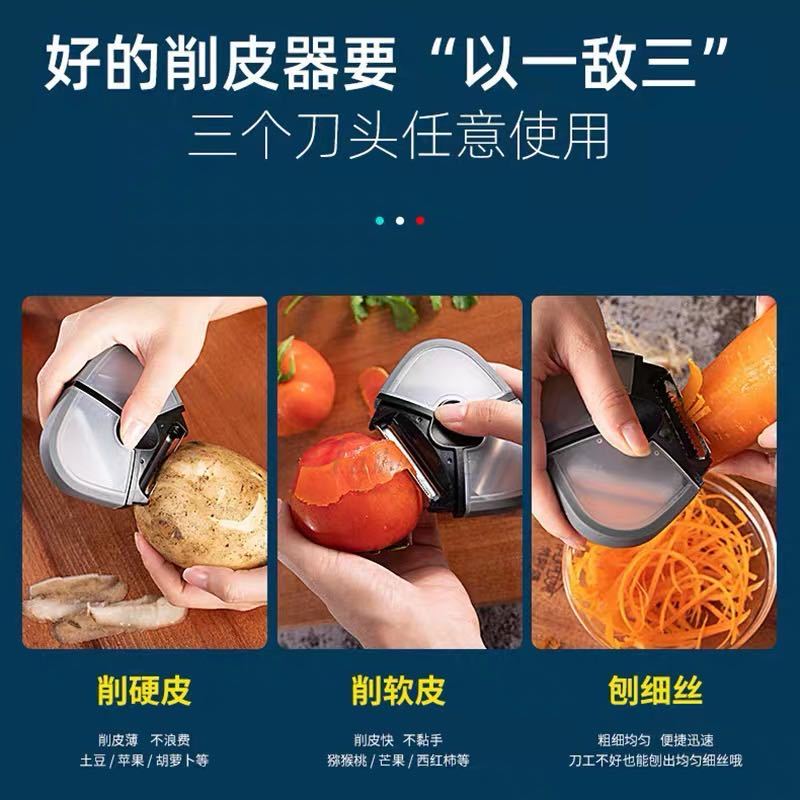 好的削皮器要“以一敌三”
三个刀头任意使用

削硬皮
削皮薄 不浪费
土豆 / 苹果 / 胡萝卜等

削软皮
削皮快 不黏手
猕猴桃 / 芒果 / 西红柿等

刨细丝
粗细均匀 便捷迅速
刀工不好也能刨出均匀细丝哦