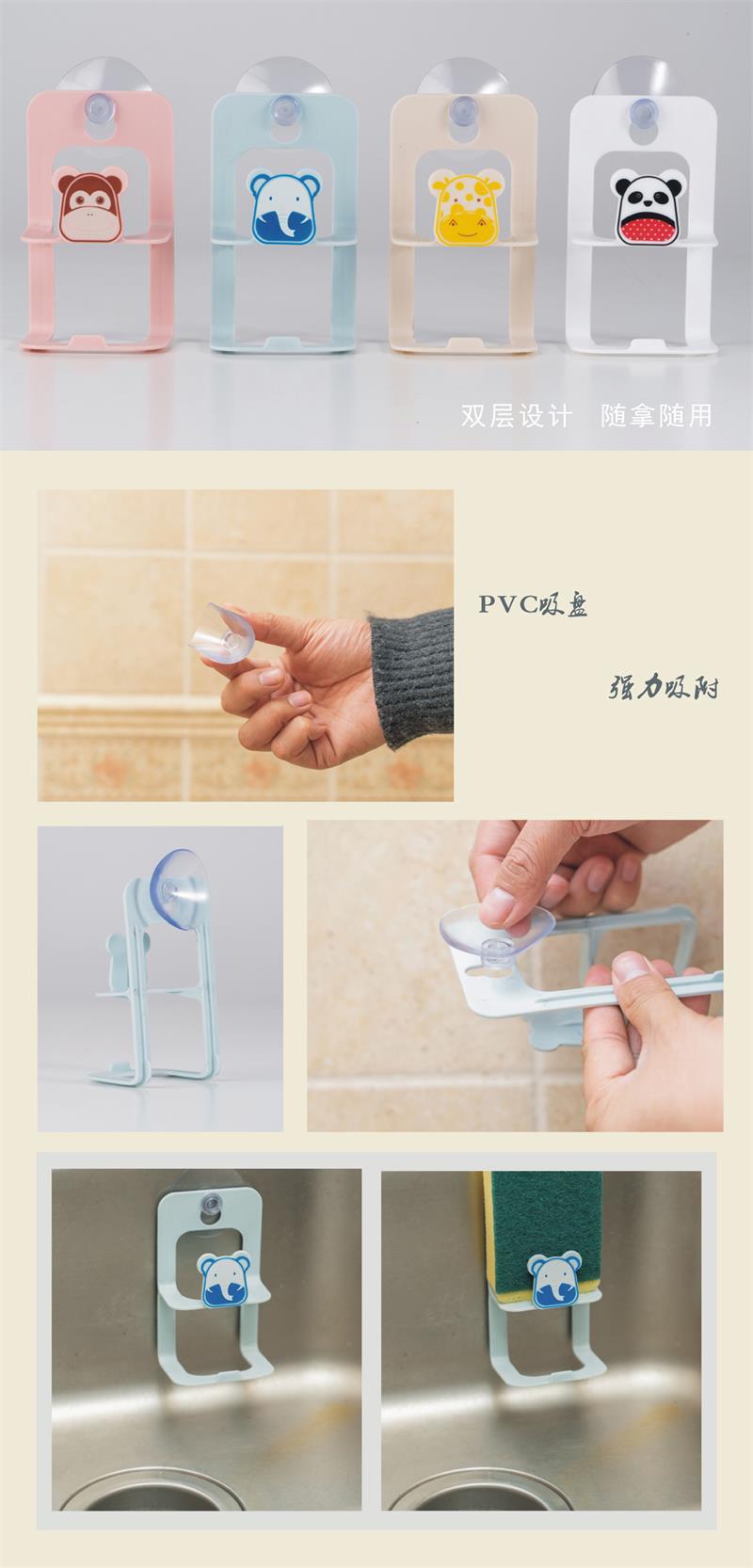 双层设计 随拿随用

PVC吸盘

强力吸附