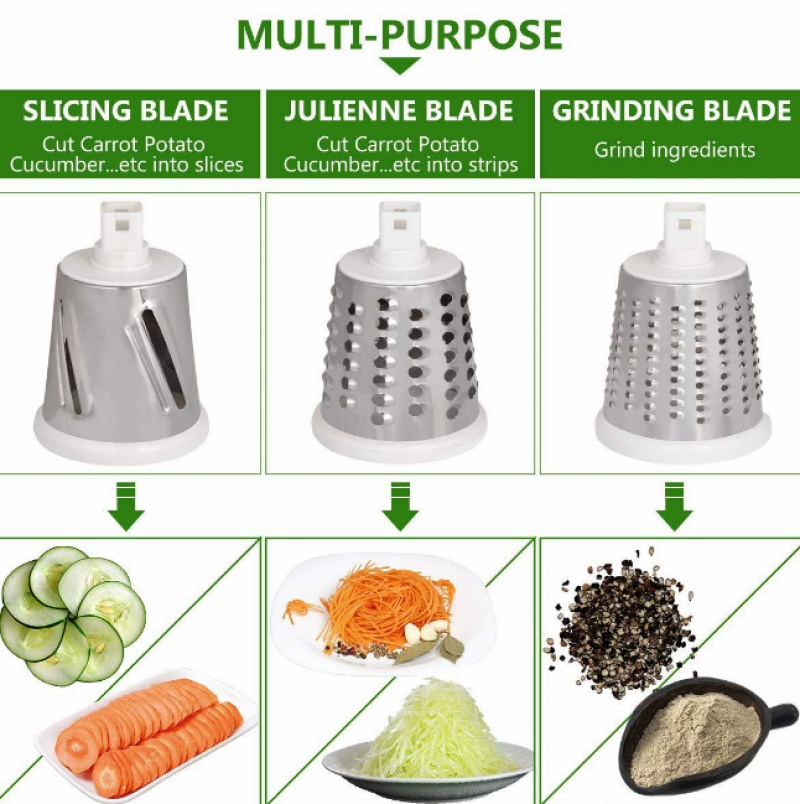 MULTI-PURPOSE

SLICING BLADE
Cut Carrot Potato Cucumber...etc into slices

JULIENNE BLADE
Cut Carrot Potato Cucumber...etc into strips

GRINDING BLADE
Grind ingredients