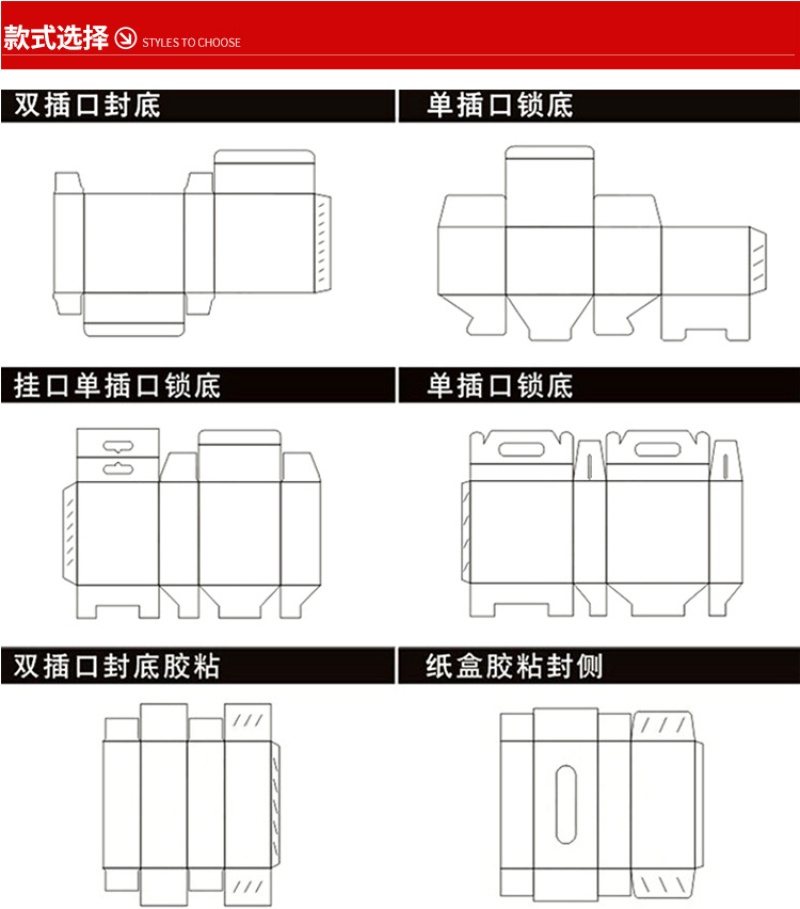 款式选择 STYLES TO CHOOSE

双插口封底

单插口锁底

挂口单插口锁底

单插口锁底

双插口封底胶粘

纸盒胶粘封侧