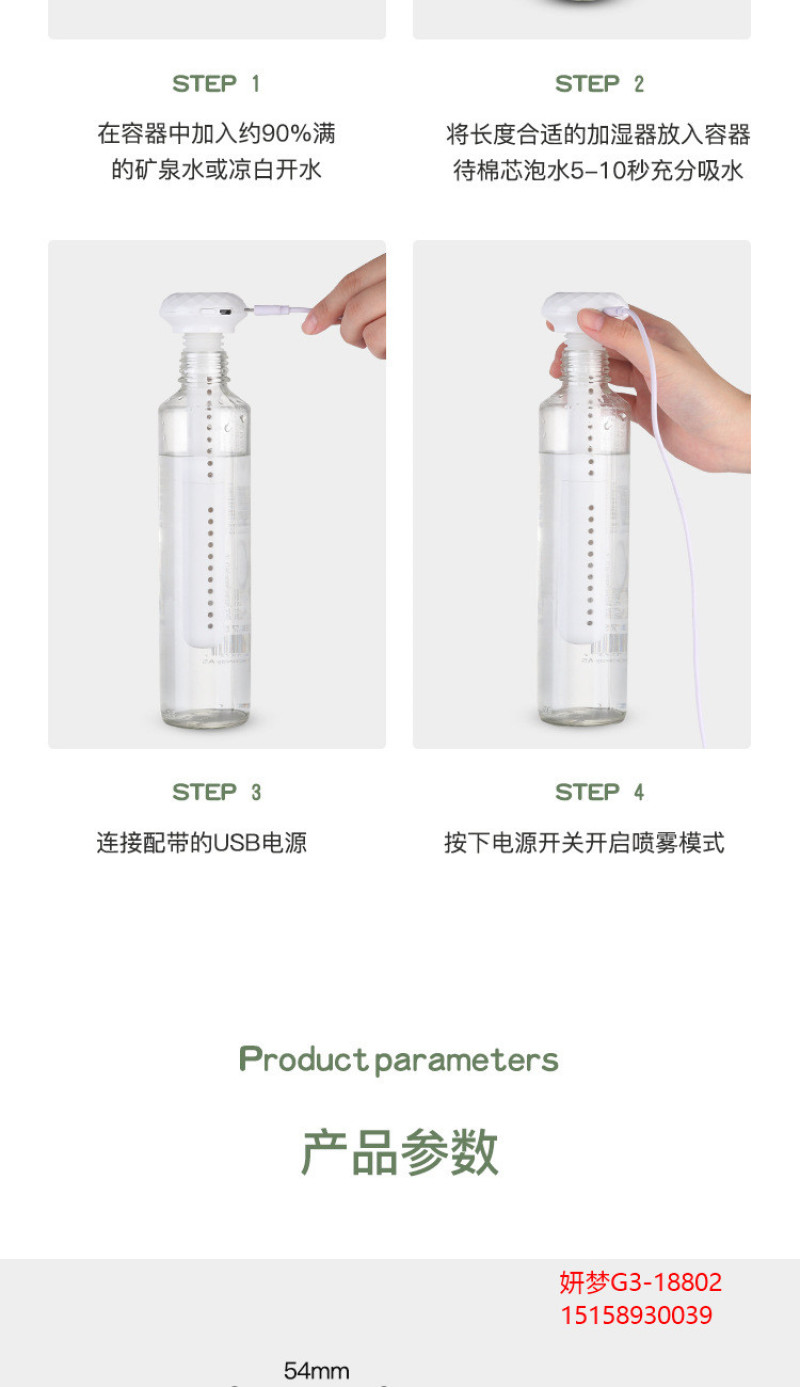 STEP 1

在容器中加入约90%满的矿泉水或凉白开水

STEP 2

将长度合适的加湿器放入容器待棉芯泡水5-10秒充分吸水

STEP 3

连接配带的USB电源

STEP 4

按下电源开关开启喷雾模式

Product parameters

产品参数

妍梦G3-18802
15158930039

54mm