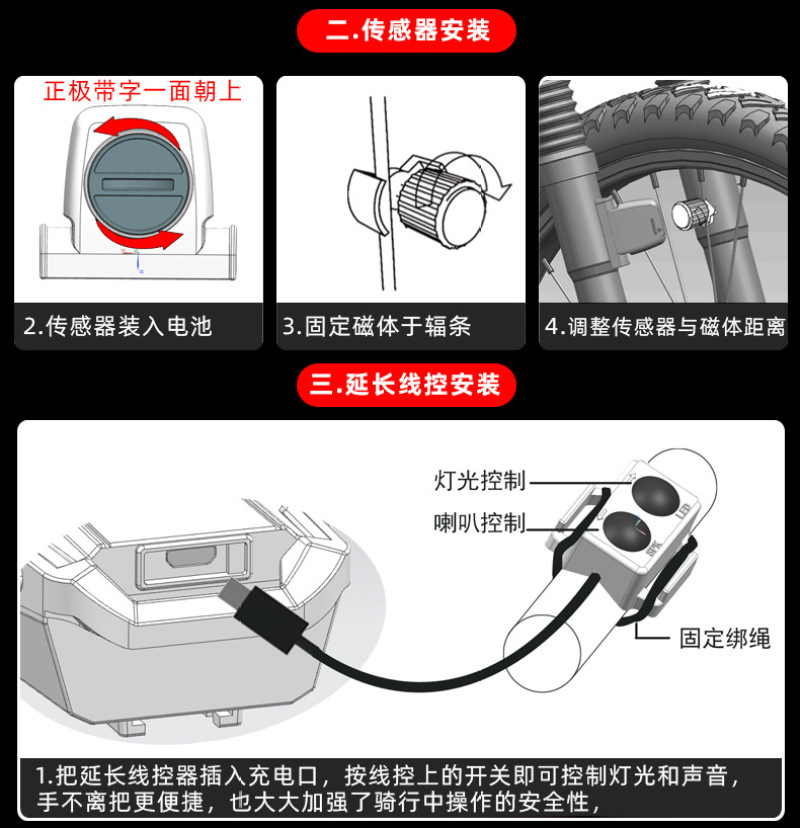 二.传感器安装

正极带字一面朝上

2.传感器装入电池

3.固定磁体于辐条

4.调整传感器与磁体距离

三.延长线控安装

灯光控制

喇叭控制

LED

SPK

固定绑绳

1.把延长线控器插入充电口，按线控上的开关即可控制灯光和声音，手不离把更便捷，也大大加强了骑行中操作的安全性，