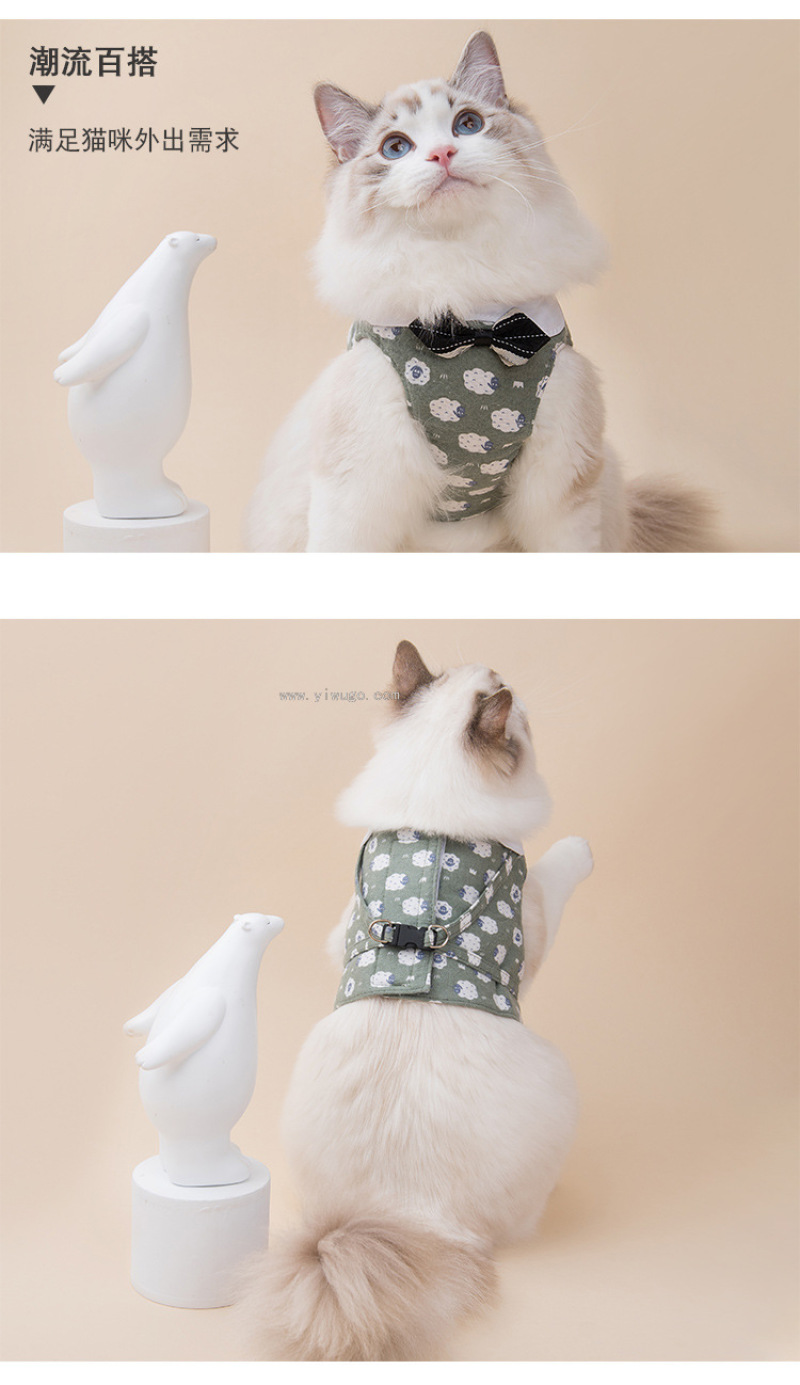 潮流百搭

满足猫咪外出需求

www.yiwugo.com