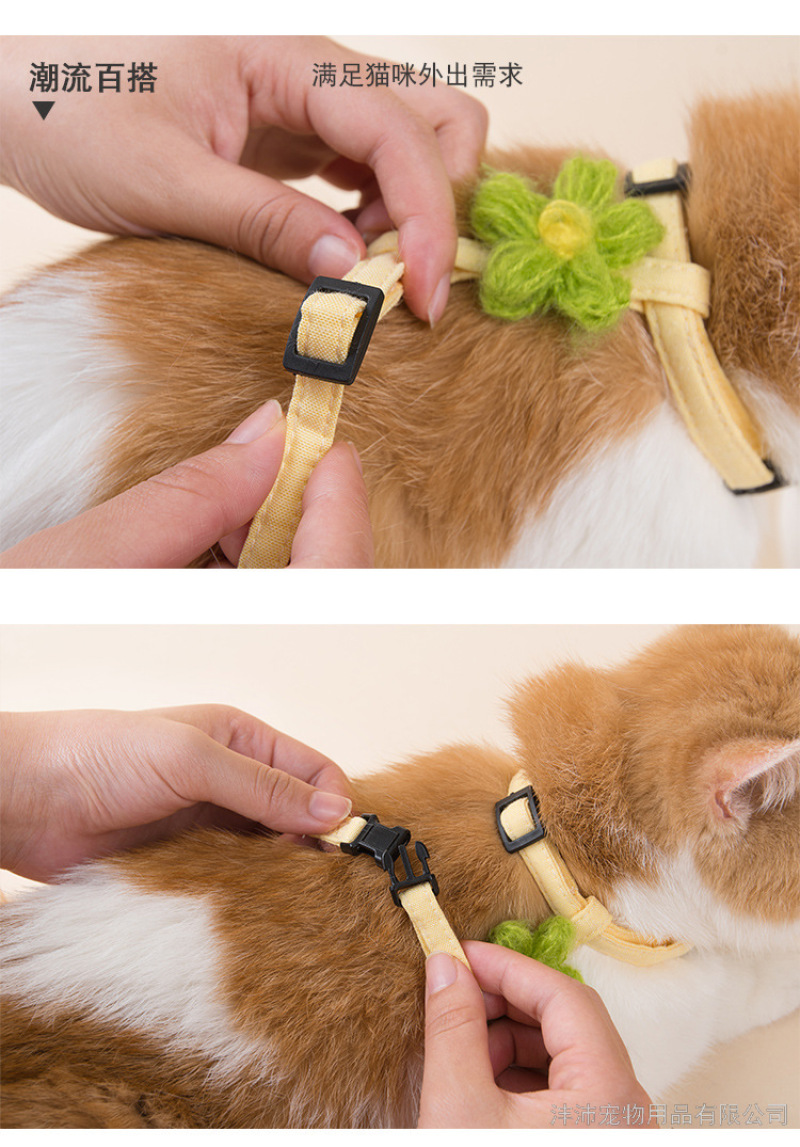 潮流百搭

满足猫咪外出需求

沣沛宠物用品有限公司