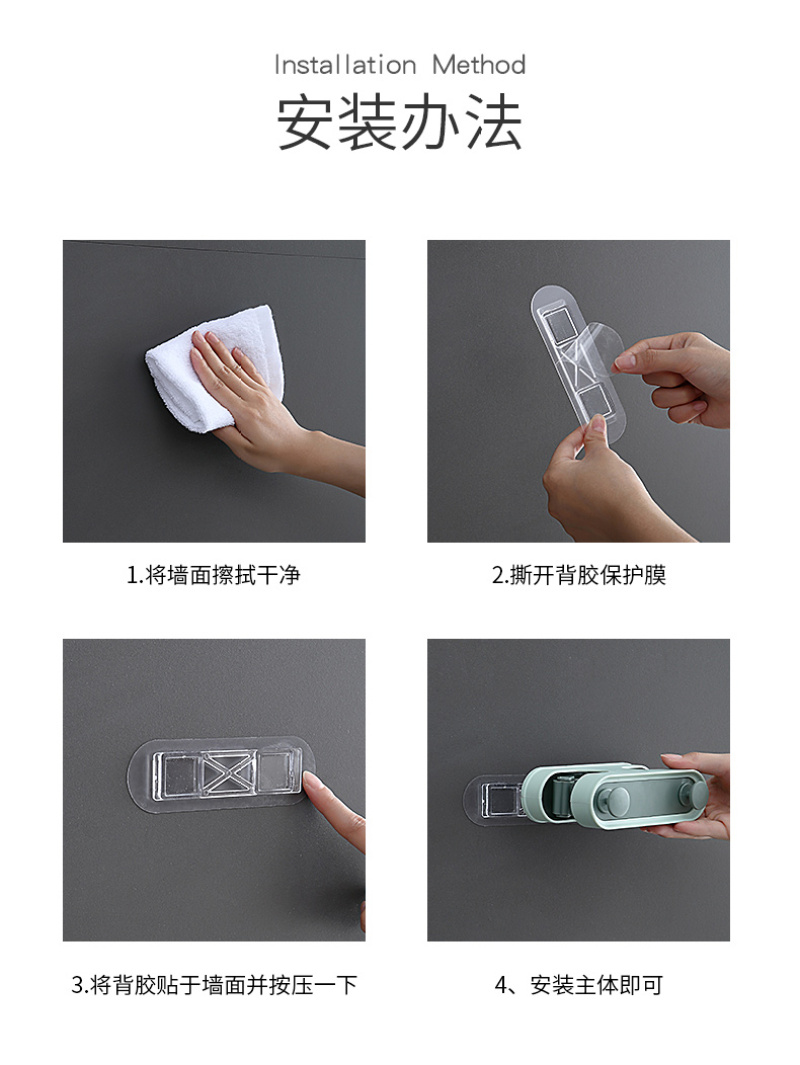 Installation Method

安装办法

1.将墙面擦拭干净

2.撕开背胶保护膜

3.将背胶贴于墙面并按压一下

4、安装主体即可