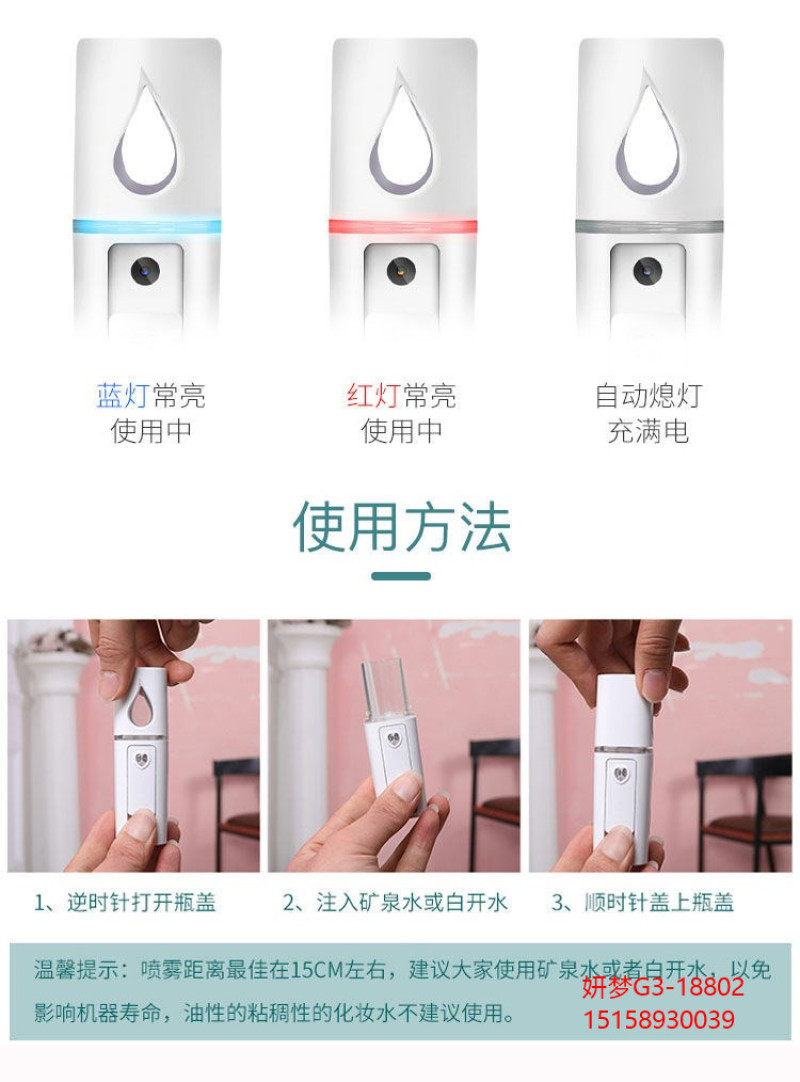 蓝灯常亮
使用中

红灯常亮
使用中

自动熄灯
充满电

使用方法

1、逆时针打开瓶盖

2、注入矿泉水或白开水

3、顺时针盖上瓶盖

温馨提示：喷雾距离最佳在15CM左右，建议大家使用矿泉水或者白开水，以免影响机器寿命，油性的粘稠性的化妆水不建议使用。

妍梦G3-18802
15158930039