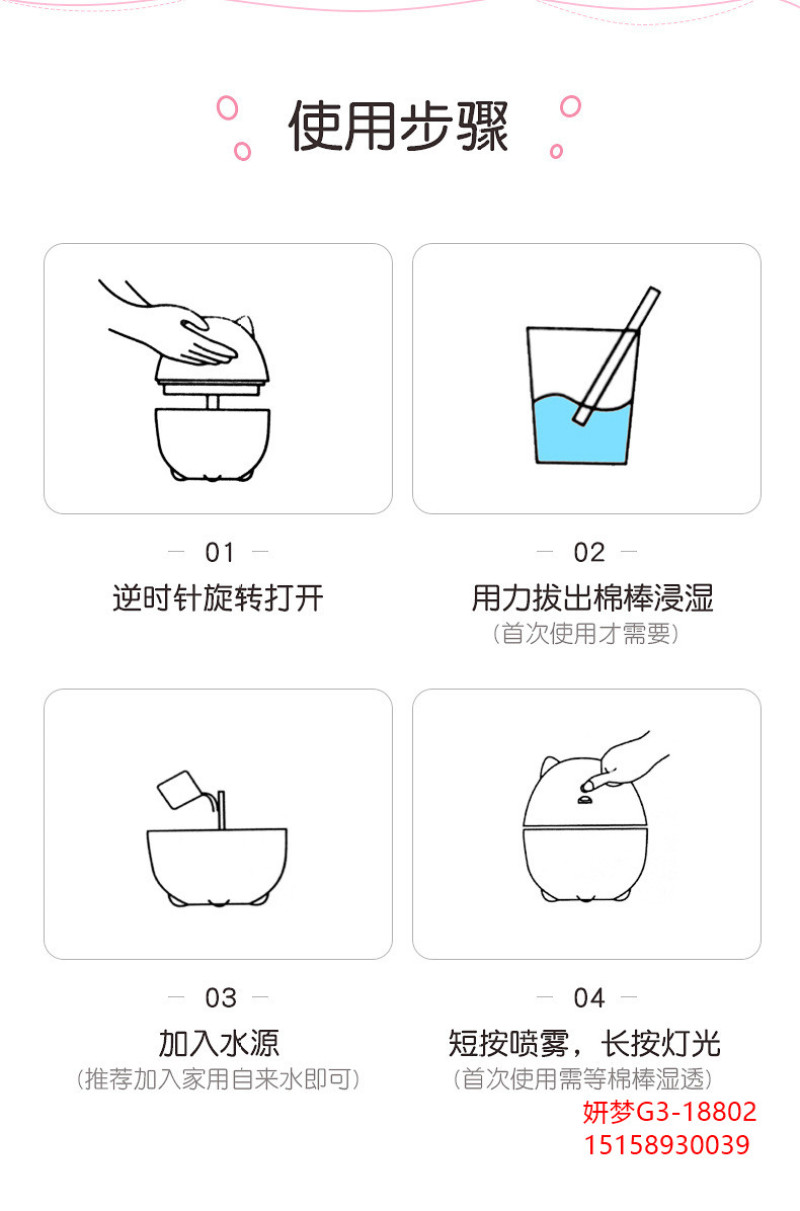 使用步骤

— 01 —
逆时针旋转打开

— 02 —
用力拔出棉棒浸湿
（首次使用才需要）

— 03 —
加入水源
（推荐加入家用自来水即可）

— 04 —
短按喷雾，长按灯光
（首次使用需等棉棒湿透）

妍梦G3-18802
15158930039