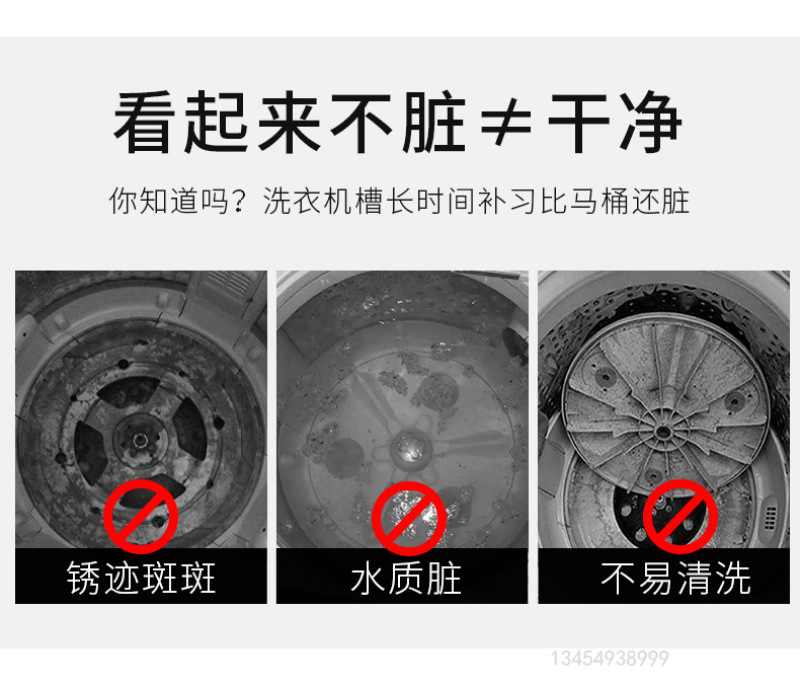 看起来不脏≠干净

你知道吗？洗衣机槽长时间补习比马桶还脏

锈迹斑斑

水质脏

不易清洗

13454938999