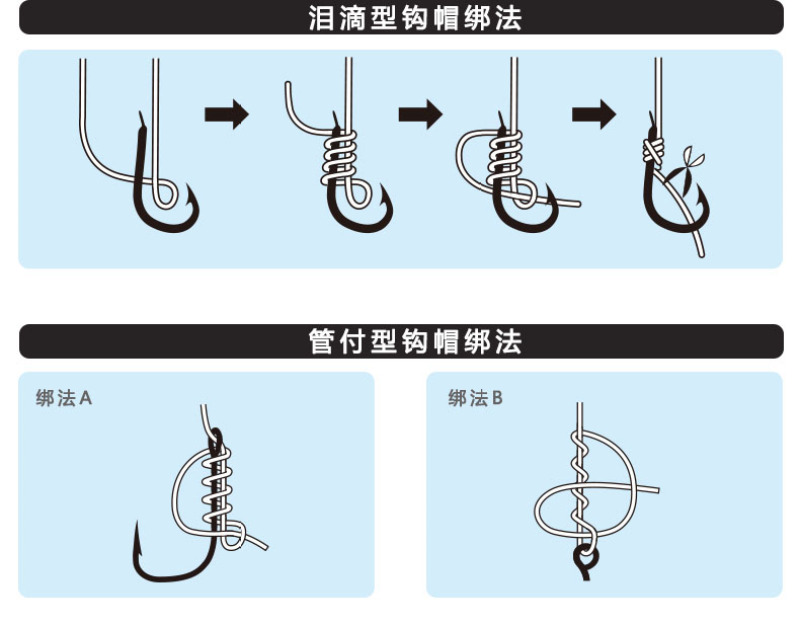 泪滴型钩帽绑法

管付型钩帽绑法

绑法A

绑法B