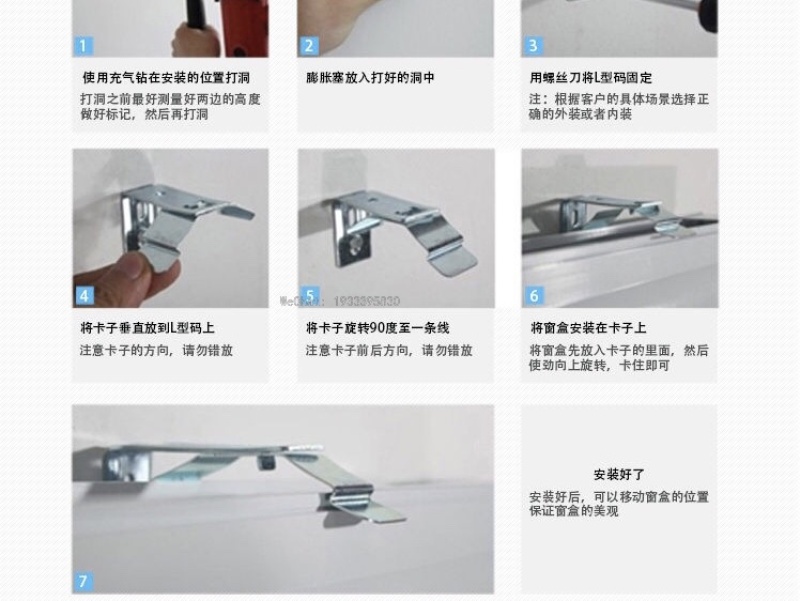 1

使用充气钻在安装的位置打洞

打洞之前最好测量好两边的高度做好标记，然后再打洞

2

膨胀塞放入打好的洞中

3

用螺丝刀将L型码固定

注：根据客户的具体场景选择正确的外装或者内装

4

将卡子垂直放到L型码上

注意卡子的方向，请勿错放

5

WeChat: 1933395830

将卡子旋转90度至一条线

注意卡子前后方向，请勿错放

6

将窗盒安装在卡子上

将窗盒先放入卡子的里面，然后使劲向上旋转，卡住即可

7

安装好了

安装好后，可以移动窗盒的位置保证窗盒的美观