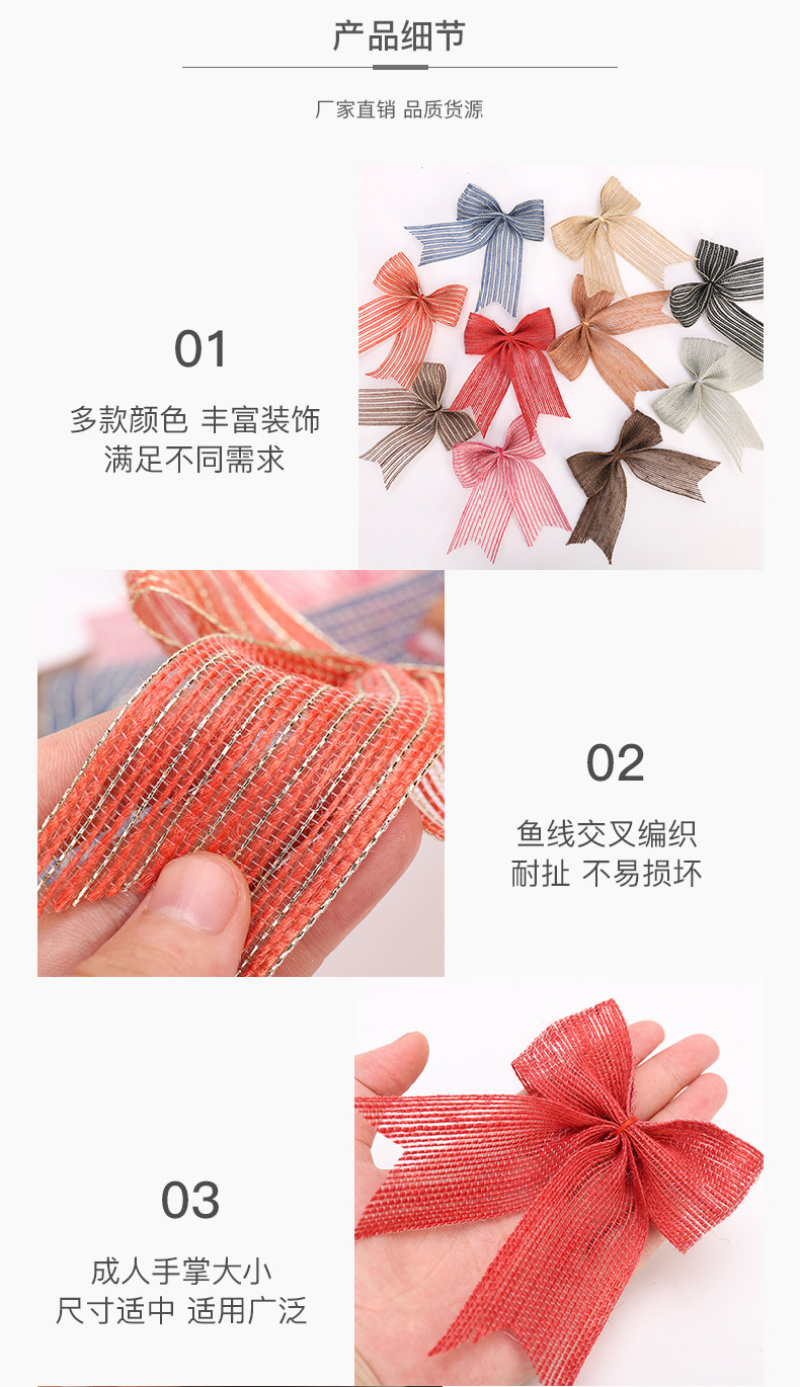 产品细节

厂家直销 品质货源

01

多款颜色 丰富装饰
满足不同需求

02

鱼线交叉编织
耐扯 不易损坏

03

成人手掌大小
尺寸适中 适用广泛