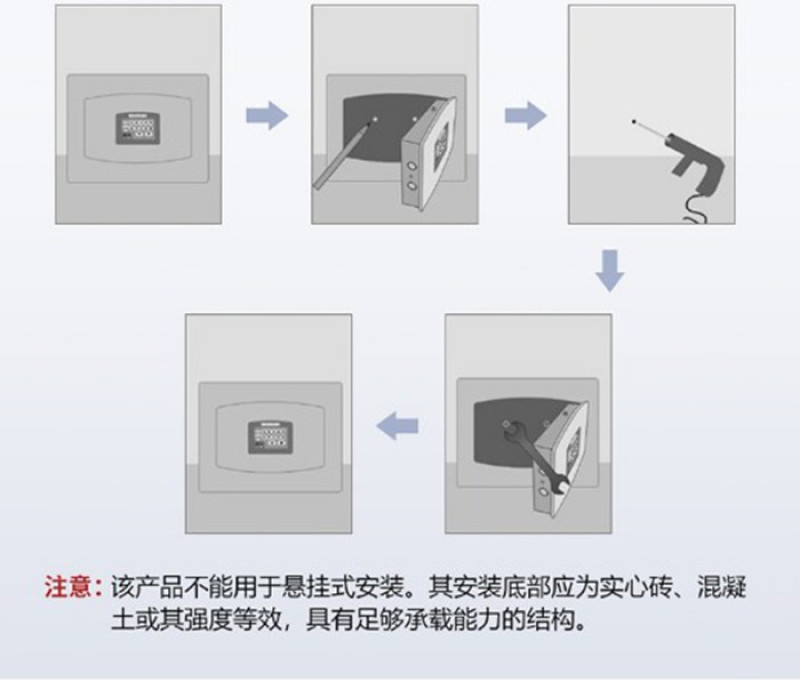 注意：该产品不能用于悬挂式安装。其安装底部应为实心砖、混凝土或其强度等效，具有足够承载能力的结构。