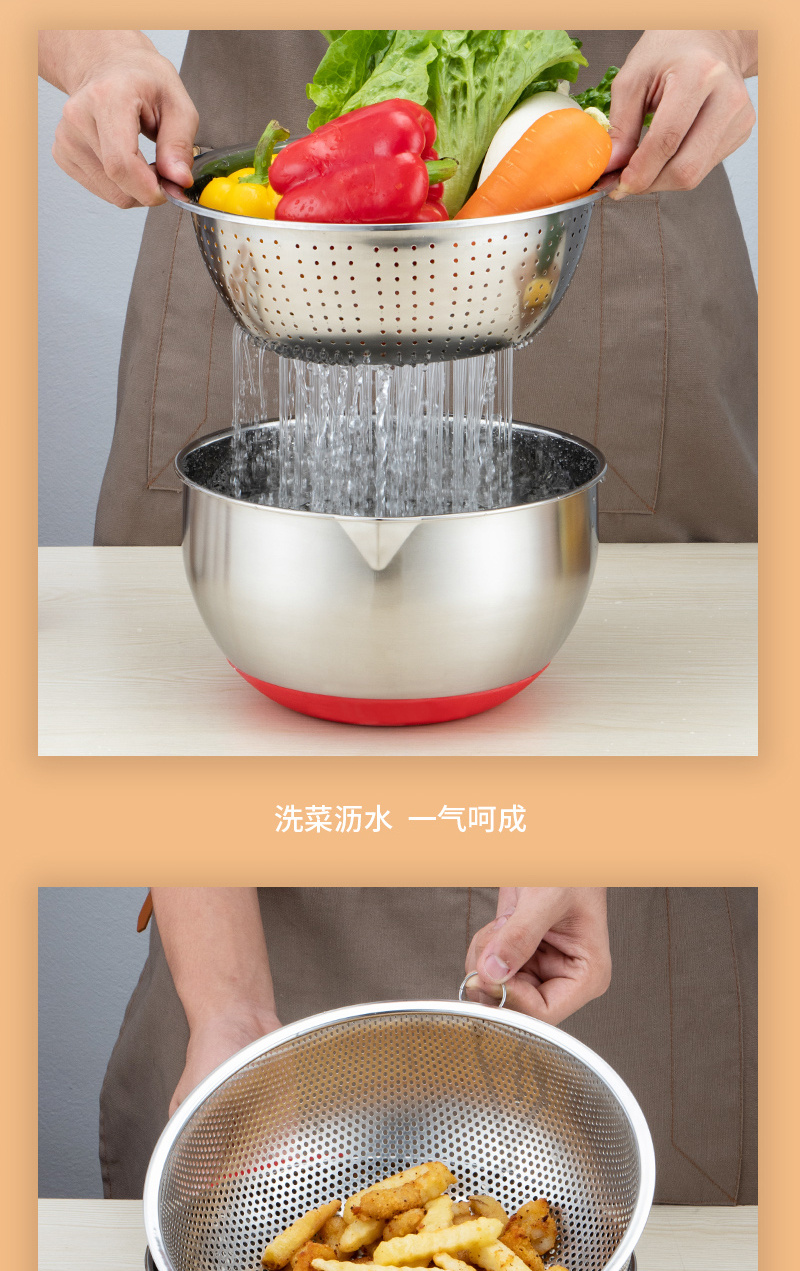 洗菜沥水 一气呵成