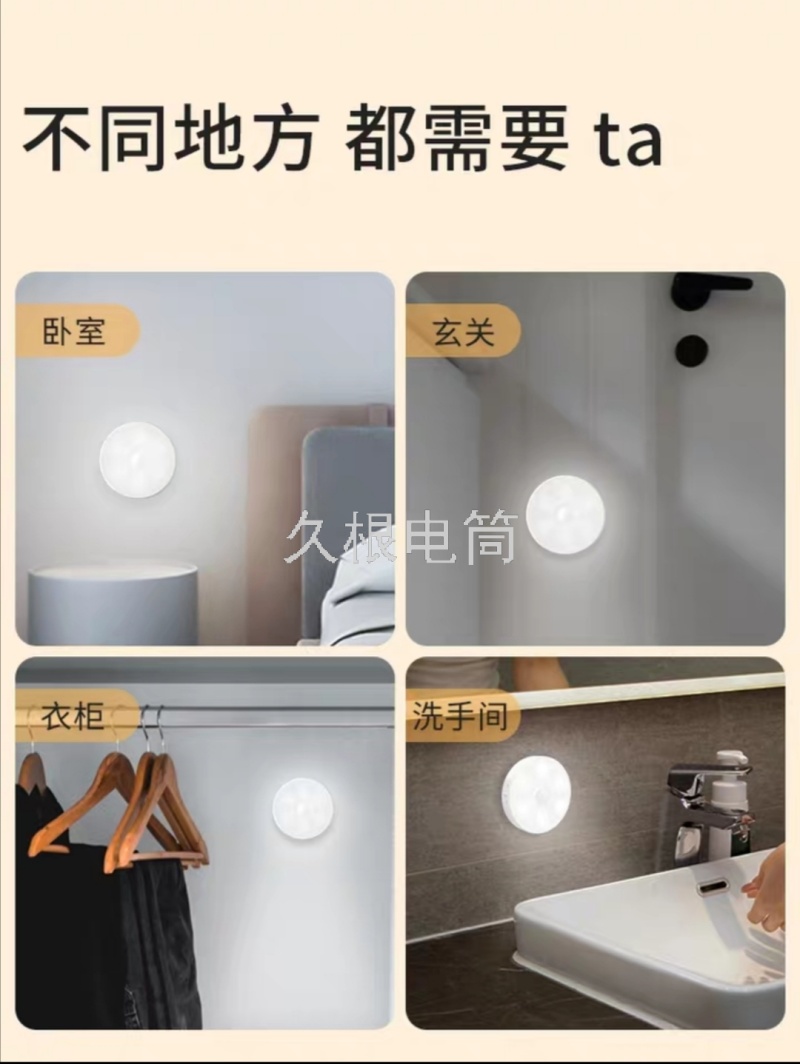 不同地方 都需要 ta

卧室

玄关

久根电筒

衣柜

洗手间