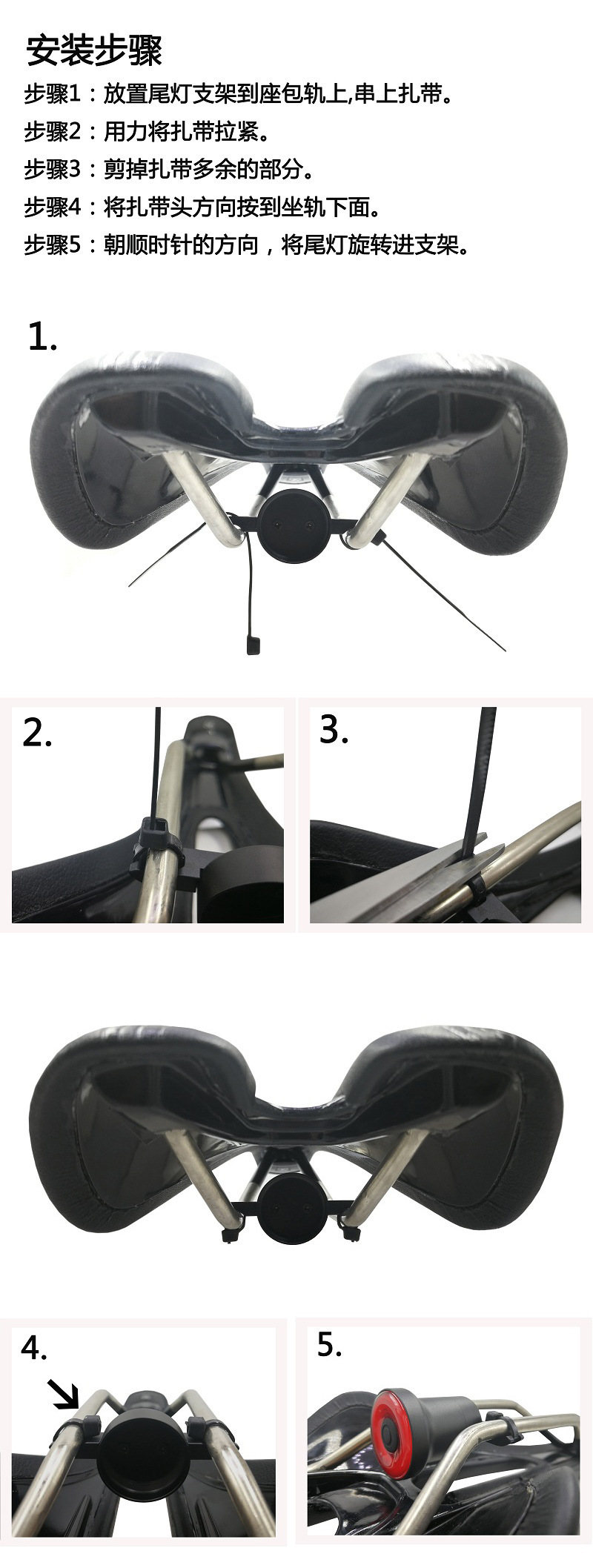 安装步骤

步骤1：放置尾灯支架到座包轨上,串上扎带。
步骤2：用力将扎带拉紧。
步骤3：剪掉扎带多余的部分。
步骤4：将扎带头方向按到坐轨下面。
步骤5：朝顺时针的方向，将尾灯旋转进支架。

1.

2.

3.

4.

5.