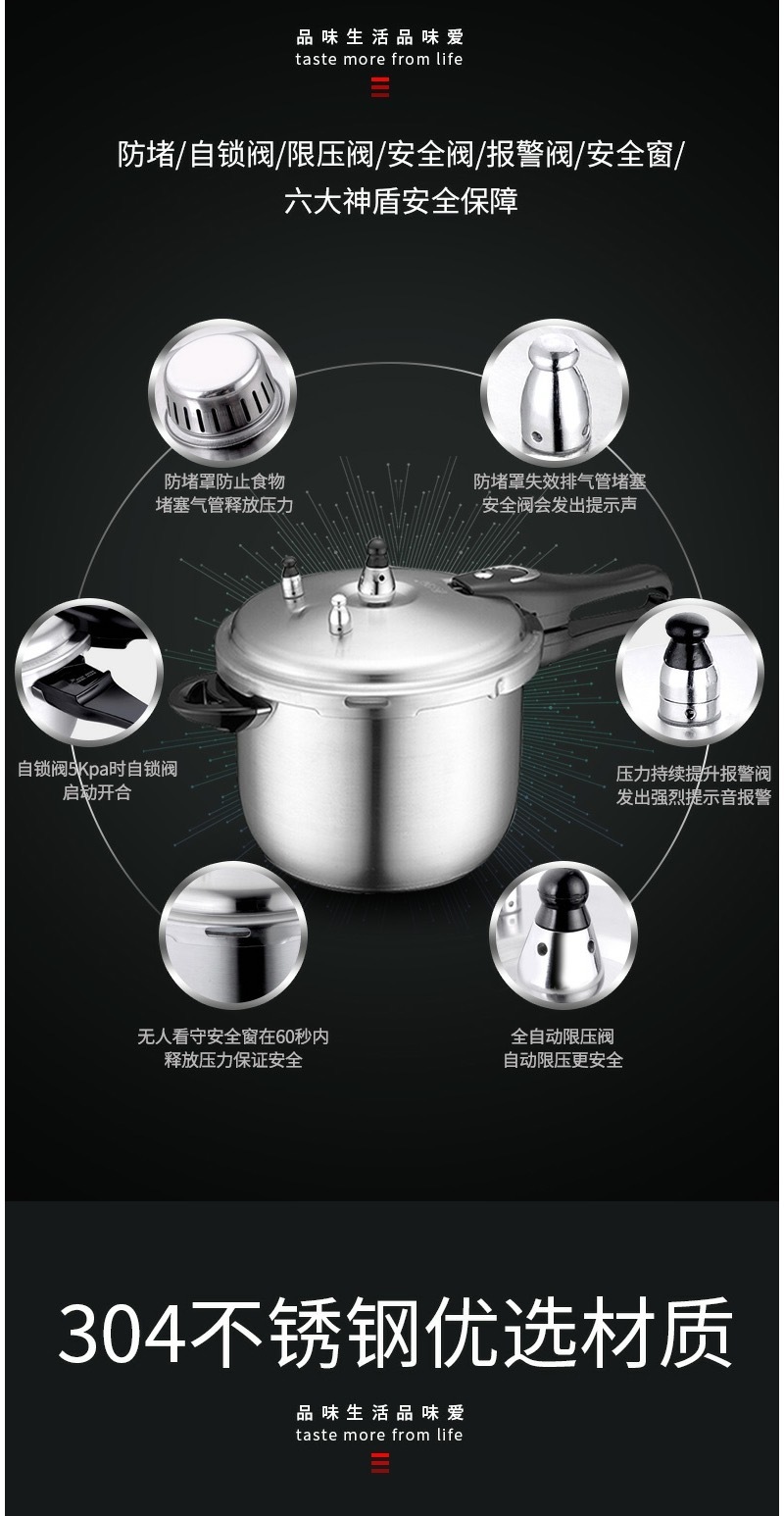 品味生活品味爱
taste more from life

防堵/自锁阀/限压阀/安全阀/报警阀/安全窗/
六大神盾安全保障

防堵罩防止食物
堵塞气管释放压力

防堵罩失效排气管堵塞
安全阀会发出提示声

自锁阀5Kpa时自锁阀
启动开合

压力持续提升报警阀
发出强烈提示音报警

无人看守安全窗在60秒内
释放压力保证安全

全自动限压阀
自动限压更安全

304不锈钢优选材质

品味生活品味爱
taste more from life