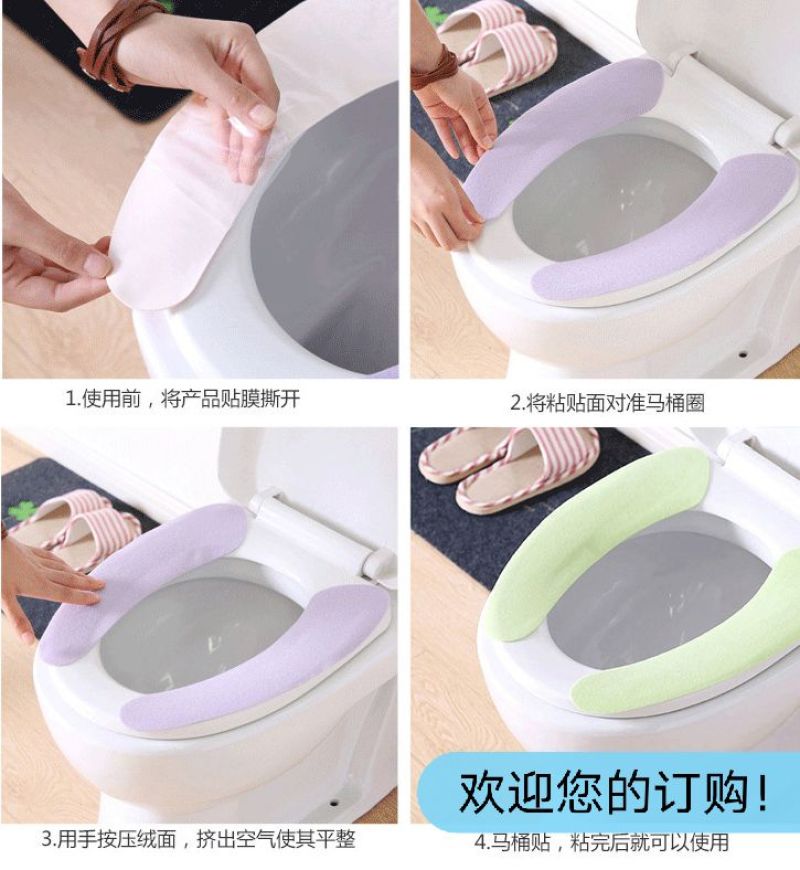 1.使用前，将产品贴膜撕开

2.将粘贴面对准马桶圈

3.用手按压绒面，挤出空气使其平整

欢迎您的订购！

4.马桶贴，粘完后就可以使用