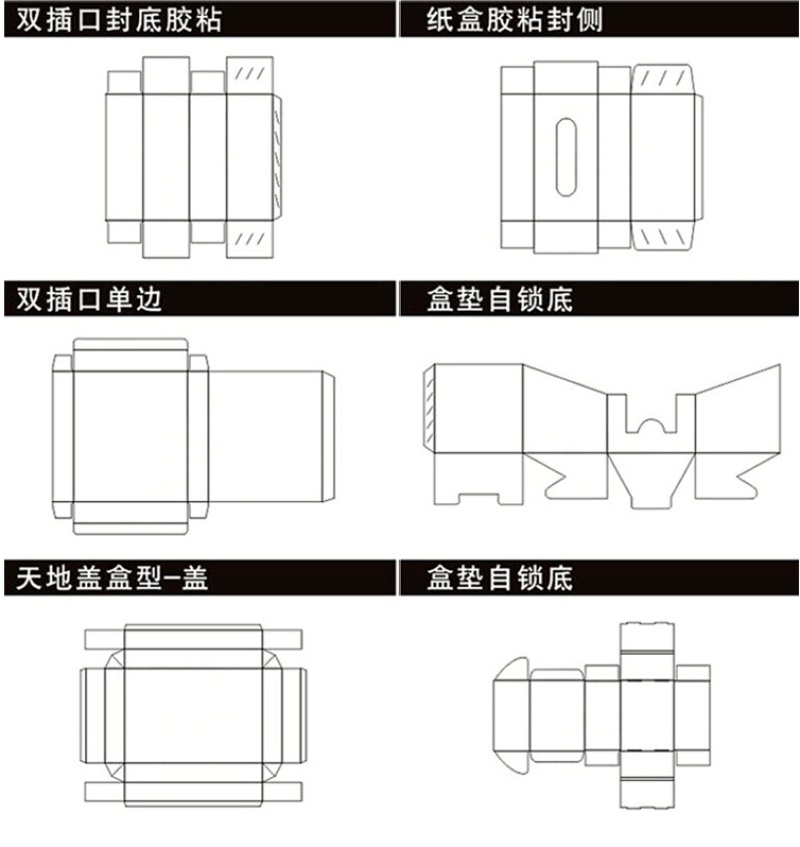 双插口封底胶粘

纸盒胶粘封侧

双插口单边

盒垫自锁底

天地盖盒型-盖

盒垫自锁底