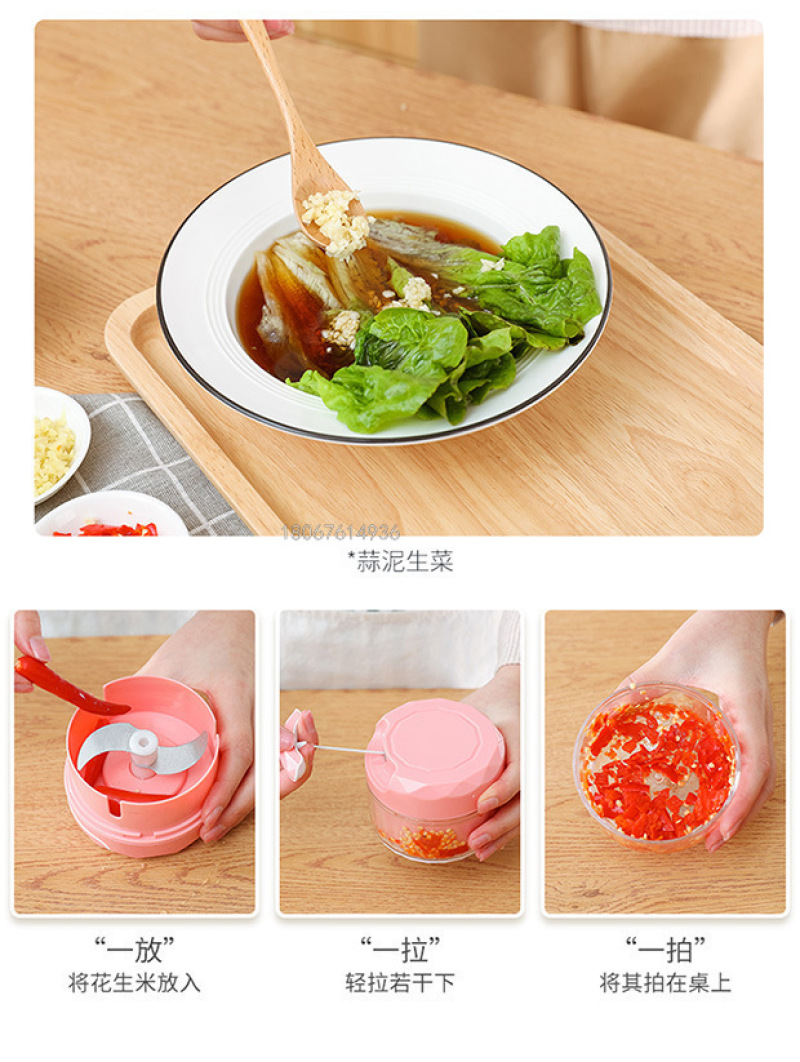 18067614936

*蒜泥生菜

“一放”
将花生米放入

“一拉”
轻拉若干下

“一拍”
将其拍在桌上