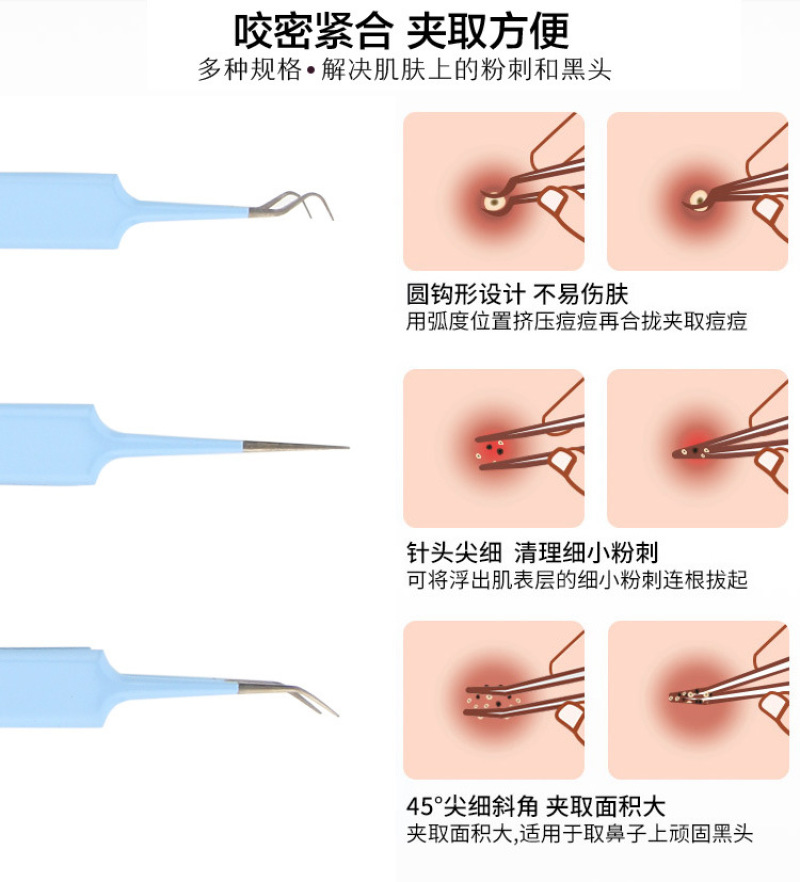 咬密紧合 夹取方便
多种规格•解决肌肤上的粉刺和黑头

圆钩形设计 不易伤肤
用弧度位置挤压痘痘再合拢夹取痘痘

针头尖细 清理细小粉刺
可将浮出肌表层的细小粉刺连根拔起

45°尖细斜角 夹取面积大
夹取面积大,适用于取鼻子上顽固黑头