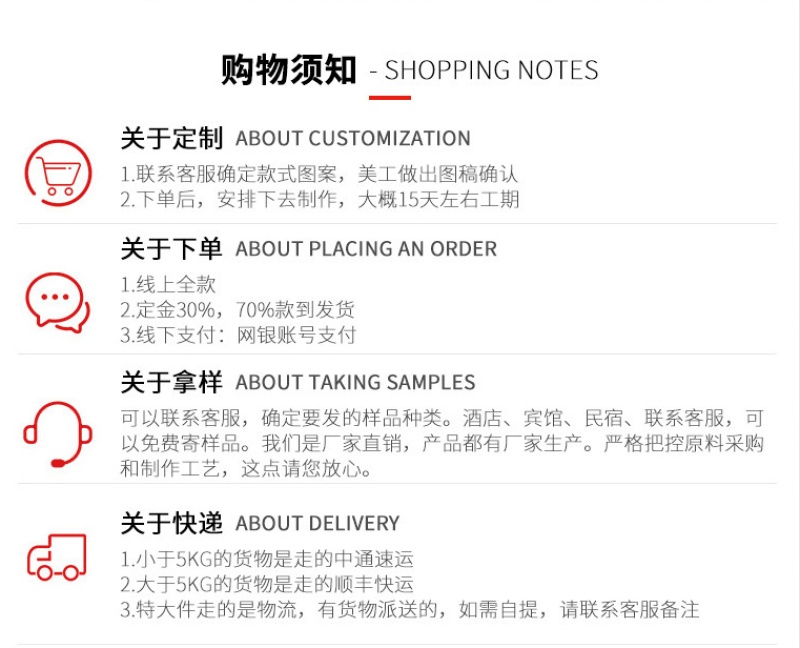 购物须知 - SHOPPING NOTES

关于定制 ABOUT CUSTOMIZATION

1.联系客服确定款式图案，美工做出图稿确认
2.下单后，安排下去制作，大概15天左右工期

关于下单 ABOUT PLACING AN ORDER

1.线上全款
2.定金30%，70%款到发货
3.线下支付：网银账号支付

关于拿样 ABOUT TAKING SAMPLES

可以联系客服，确定要发的样品种类。酒店、宾馆、民宿、联系客服，可以免费寄样品。我们是厂家直销，产品都有厂家生产。严格把控原料采购和制作工艺，这点请您放心。

关于快递 ABOUT DELIVERY

1.小于5KG的货物是走的中通速运
2.大于5KG的货物是走的顺丰快运
3.特大件走的是物流，有货物派送的，如需自提，请联系客服备注