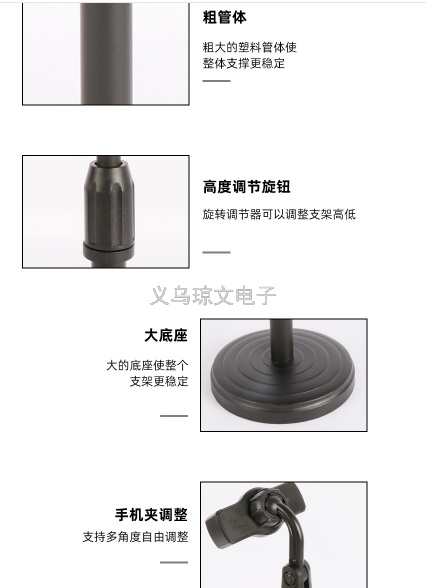 粗管体

粗大的塑料管体使整体支撑更稳定

高度调节旋钮

旋转调节器可以调整支架高低

义乌琼文电子

大底座

大的底座使整个支架更稳定

手机夹调整

支持多角度自由调整