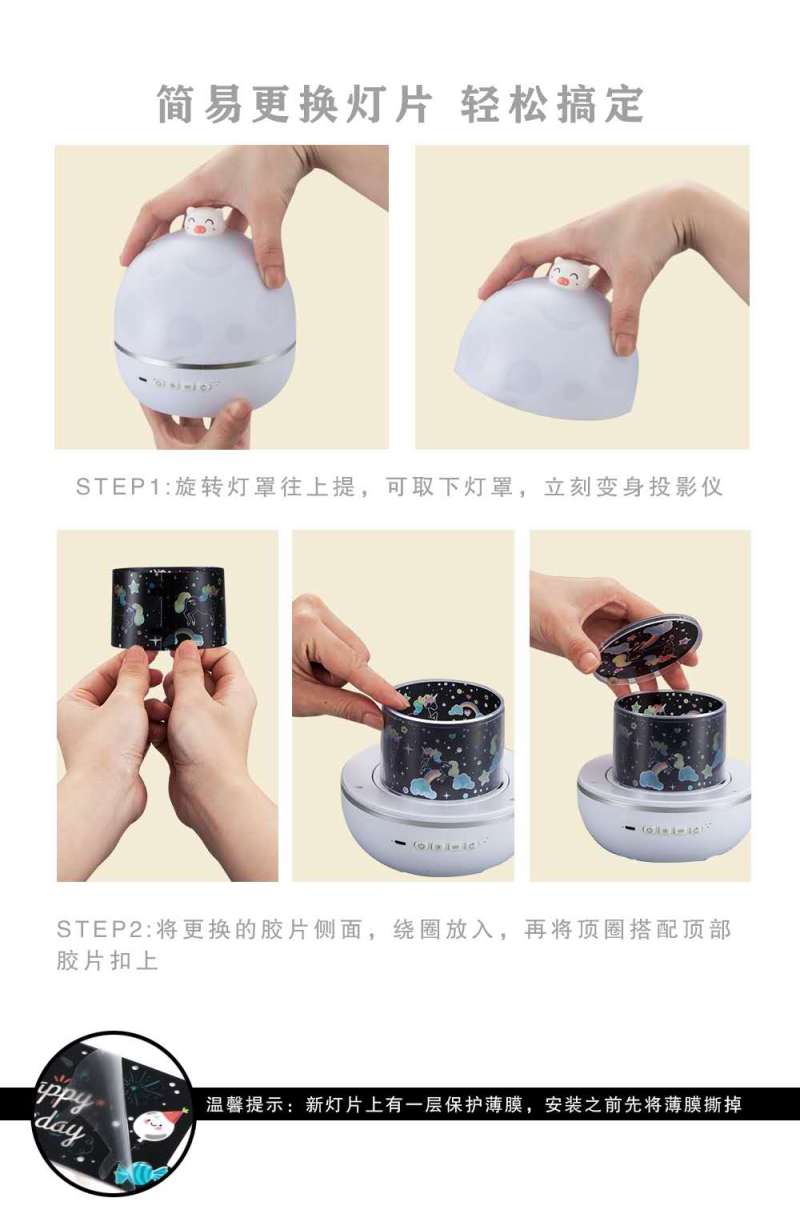 简易更换灯片 轻松搞定

STEP1:旋转灯罩往上提，可取下灯罩，立刻变身投影仪

STEP2:将更换的胶片侧面，绕圈放入，再将顶圈搭配顶部胶片扣上

ppy day

温馨提示：新灯片上有一层保护薄膜，安装之前先将薄膜撕掉