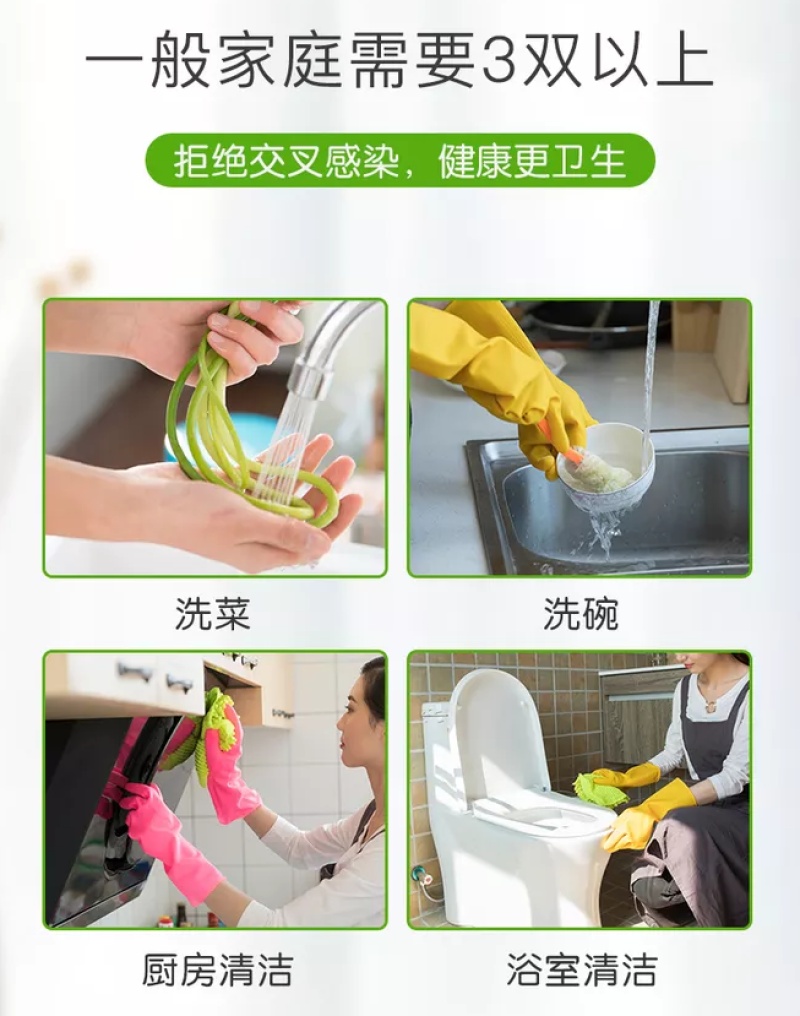 一般家庭需要3双以上

拒绝交叉感染，健康更卫生

洗菜

洗碗

厨房清洁

浴室清洁